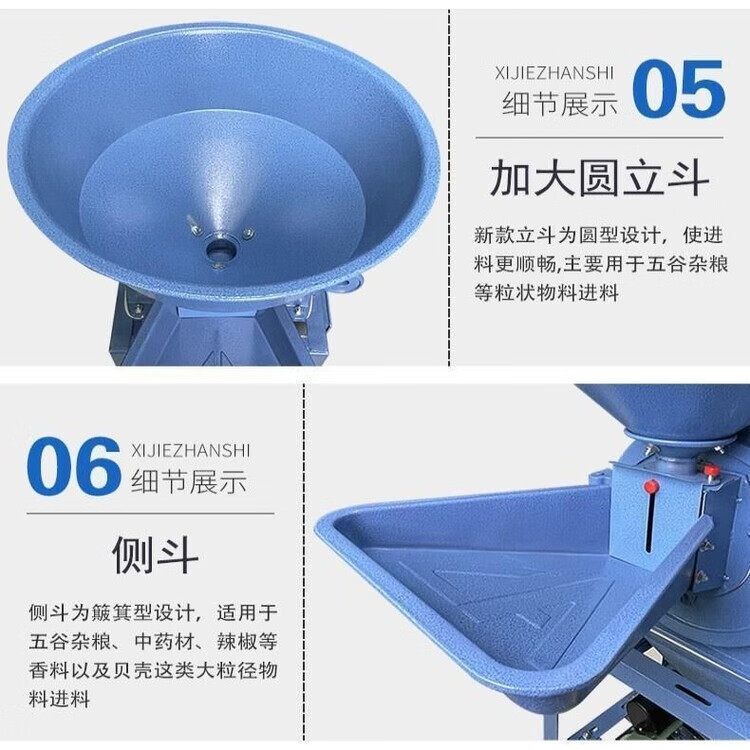 XIJIEZHANSHI
细节展示 05

加大圆立斗

新款立斗为圆型设计，使进料更顺畅,主要用于五谷杂粮等粒状物料进料

06 XIJIEZHANSHI
细节展示

侧斗

侧斗为簸箕型设计，适用于五谷杂粮、中药材、辣椒等香料以及贝壳这类大粒径物料进料