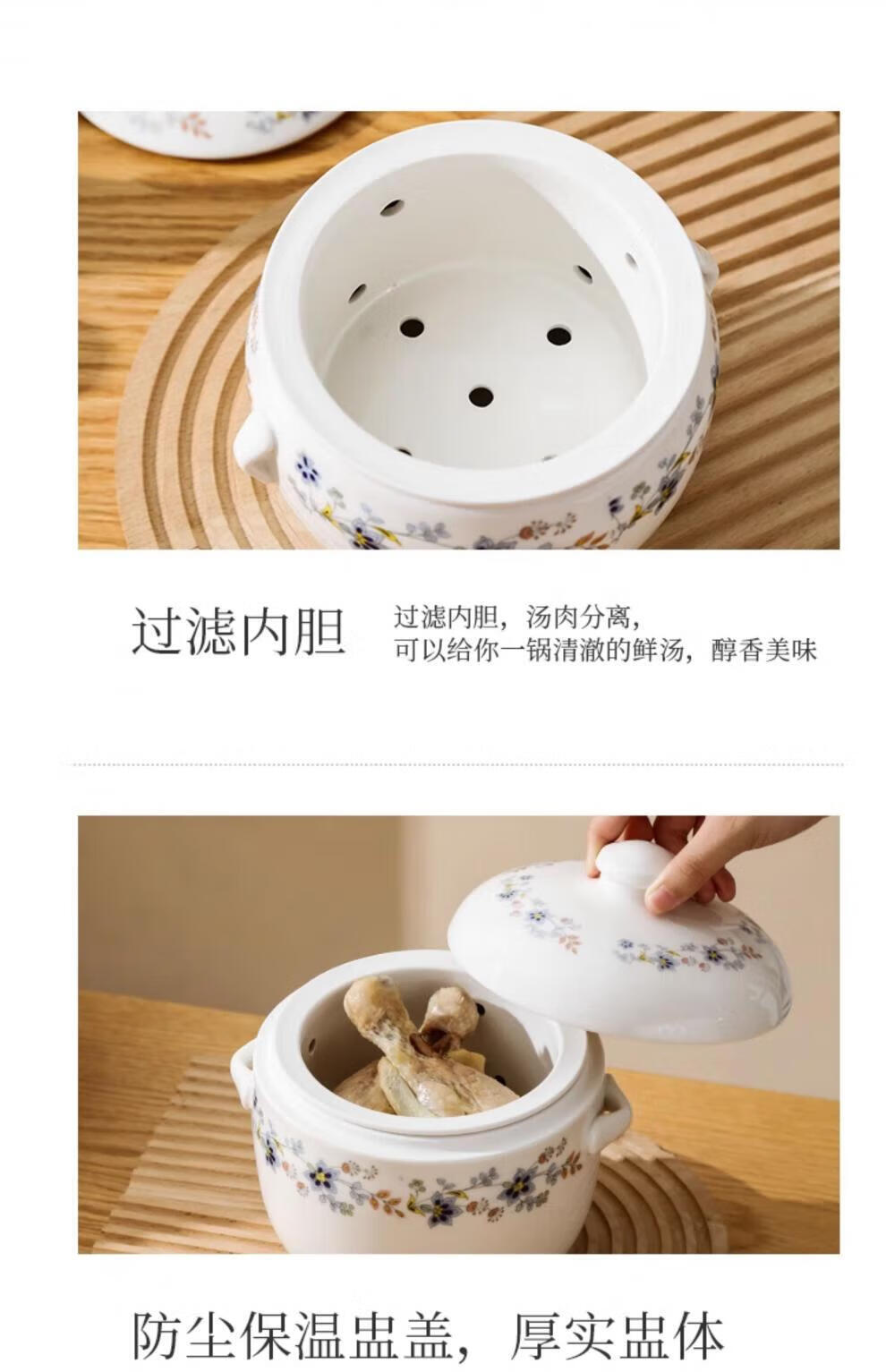 过滤内胆

过滤内胆，汤肉分离，
可以给你一锅清澈的鲜汤，醇香美味

防尘保温盅盖，厚实盅体