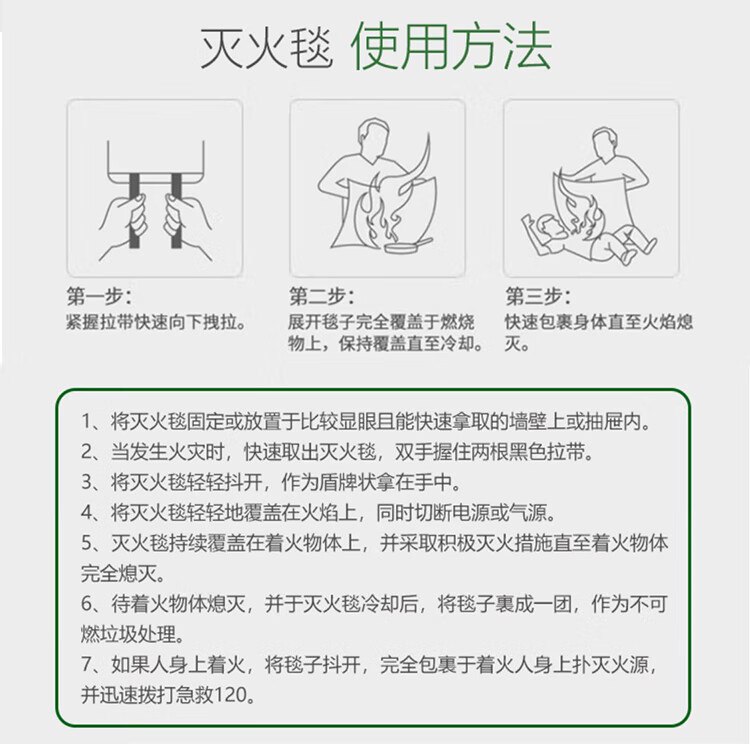 灭火毯 使用方法

第一步：
紧握拉带快速向下拽拉。

第二步：
展开毯子完全覆盖于燃烧物上，保持覆盖直至冷却。

第三步：
快速包裹身体直至火焰熄灭。

1、将灭火毯固定或放置于比较显眼且能快速拿取的墙壁上或抽屉内。
2、当发生火灾时，快速取出灭火毯，双手握住两根黑色拉带。
3、将灭火毯轻轻抖开，作为盾牌状拿在手中。
4、将灭火毯轻轻地覆盖在火焰上，同时切断电源或气源。
5、灭火毯持续覆盖在着火物体上，并采取积极灭火措施直至着火物体完全熄灭。
6、待着火物体熄灭，并于灭火毯冷却后，将毯子裹成一团，作为不可燃垃圾处理。
7、如果人身上着火，将毯子抖开，完全包裹于着火人身上扑灭火源，并迅速拨打急救120。