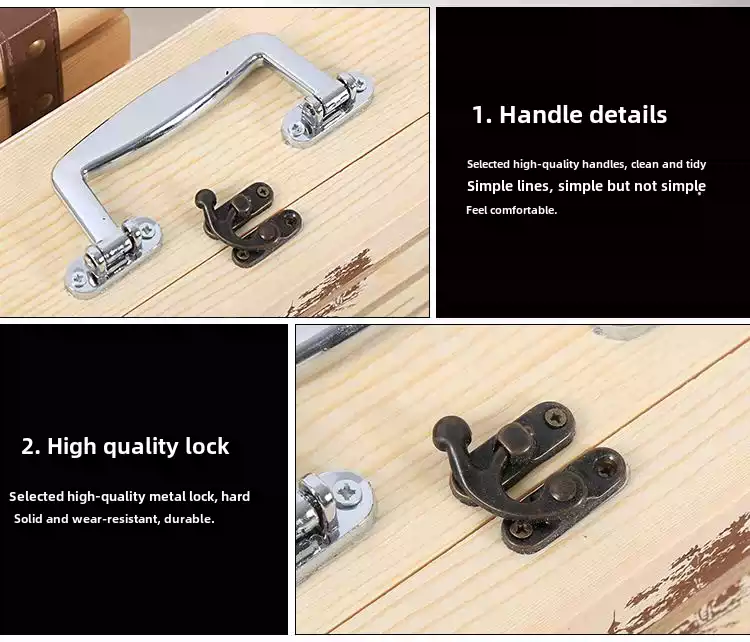 1. Handle details

Selected high-quality handles, clean and tidy
Simple lines, simple but not simple
Feel comfortable.

2. High quality lock

Selected high-quality metal lock, hard
Solid and wear-resistant, durable.