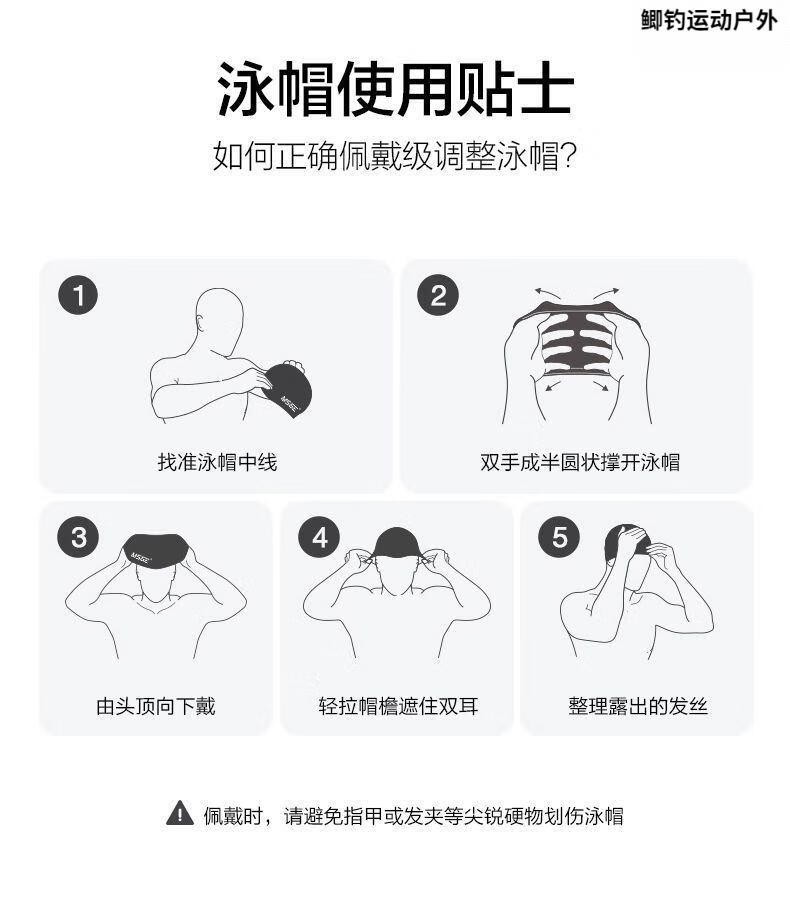 鲫钓运动户外

泳帽使用贴士

如何正确佩戴级调整泳帽?

1
MSSE
找准泳帽中线

2
双手成半圆状撑开泳帽

3
MSSE
由头顶向下戴

4
轻拉帽檐遮住双耳

5
整理露出的发丝

佩戴时，请避免指甲或发夹等尖锐硬物划伤泳帽