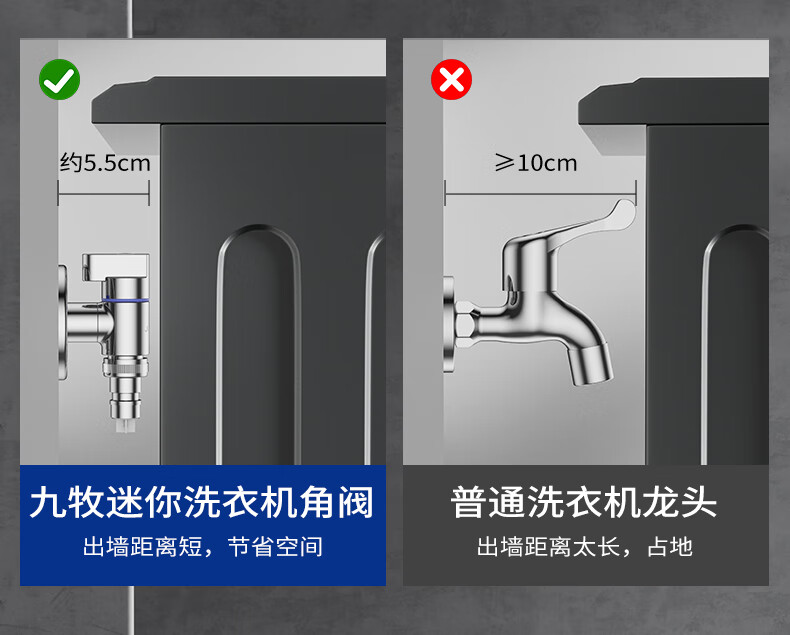 约5.5cm

九牧迷你洗衣机角阀

出墙距离短，节省空间

≥10cm

普通洗衣机龙头

出墙距离太长，占地