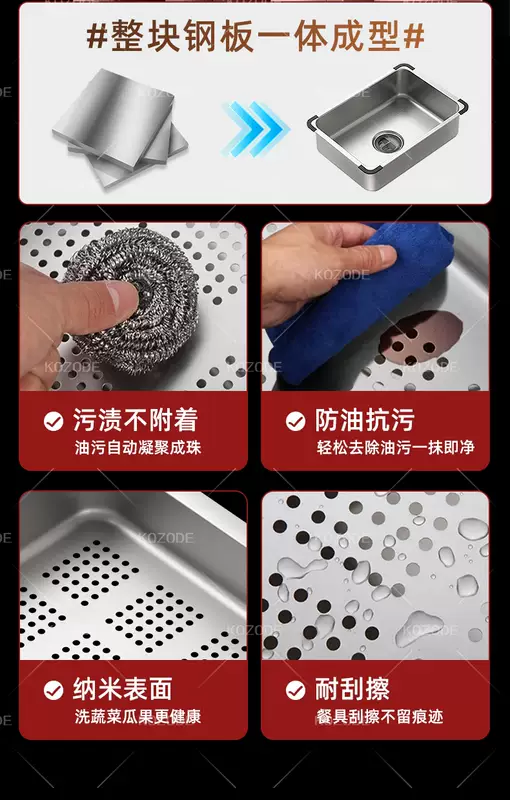 #整块钢板一体成型#

KOZODE

污渍不附着
油污自动凝聚成珠

防油抗污
轻松去除油污一抹即净

纳米表面
洗蔬菜瓜果更健康

耐刮擦
餐具刮擦不留痕迹