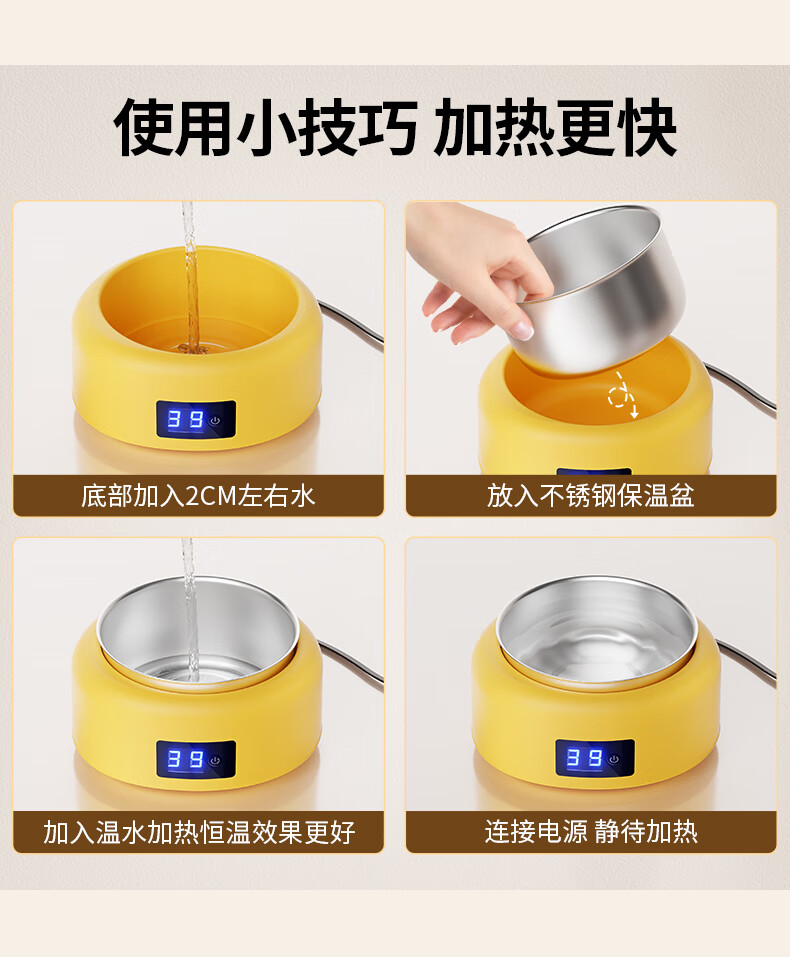 使用小技巧 加热更快

39

底部加入2CM左右水

放入不锈钢保温盆

39

加入温水加热恒温效果更好

39

连接电源 静待加热