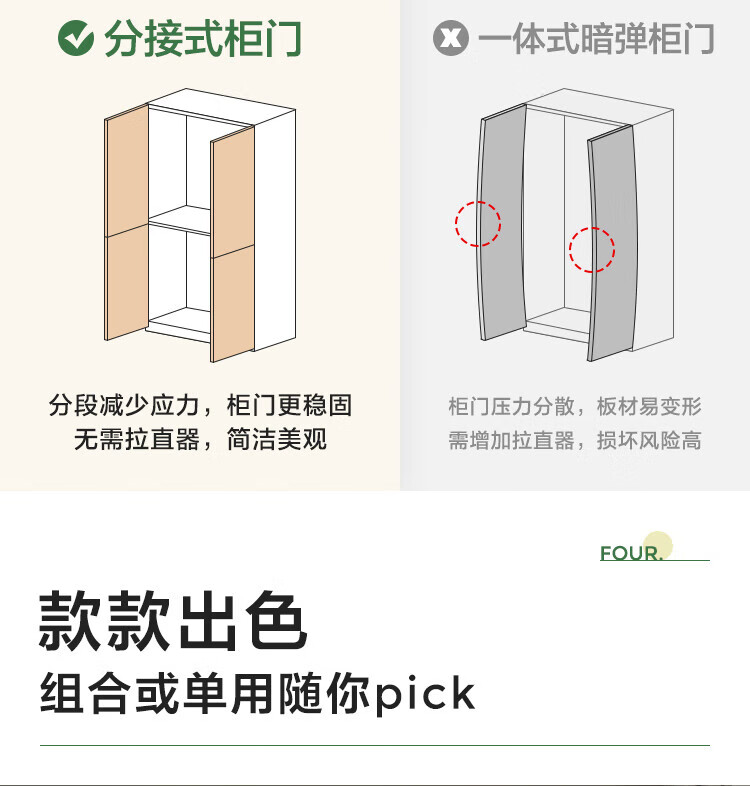 分接式柜门

分段减少应力，柜门更稳固
无需拉直器，简洁美观

一体式暗弹柜门

柜门压力分散，板材易变形
需增加拉直器，损坏风险高

FOUR.

款款出色

组合或单用随你pick