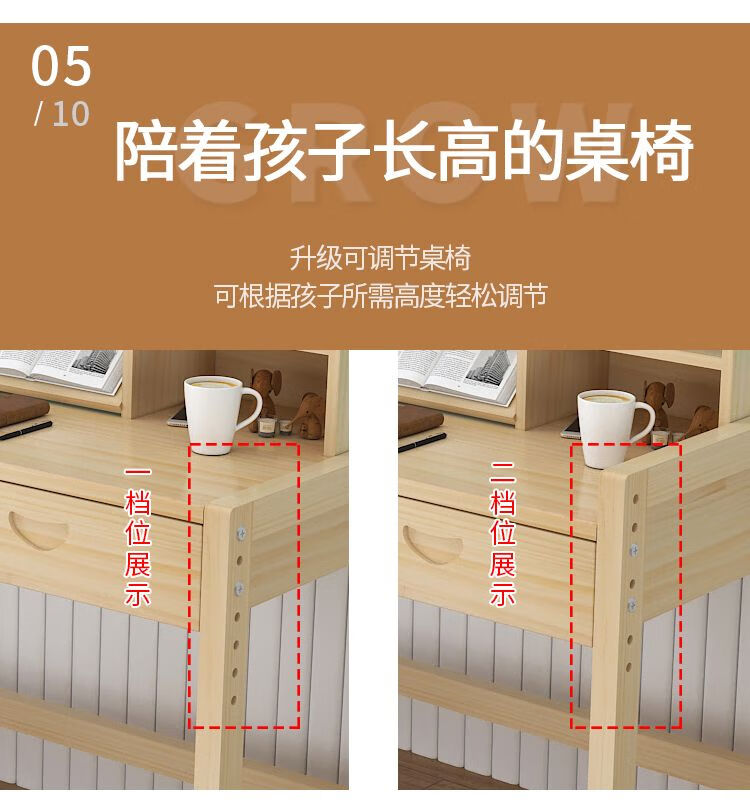 05
/ 10

GROW

陪着孩子长高的桌椅

升级可调节桌椅
可根据孩子所需高度轻松调节

一档位展示

二档位展示