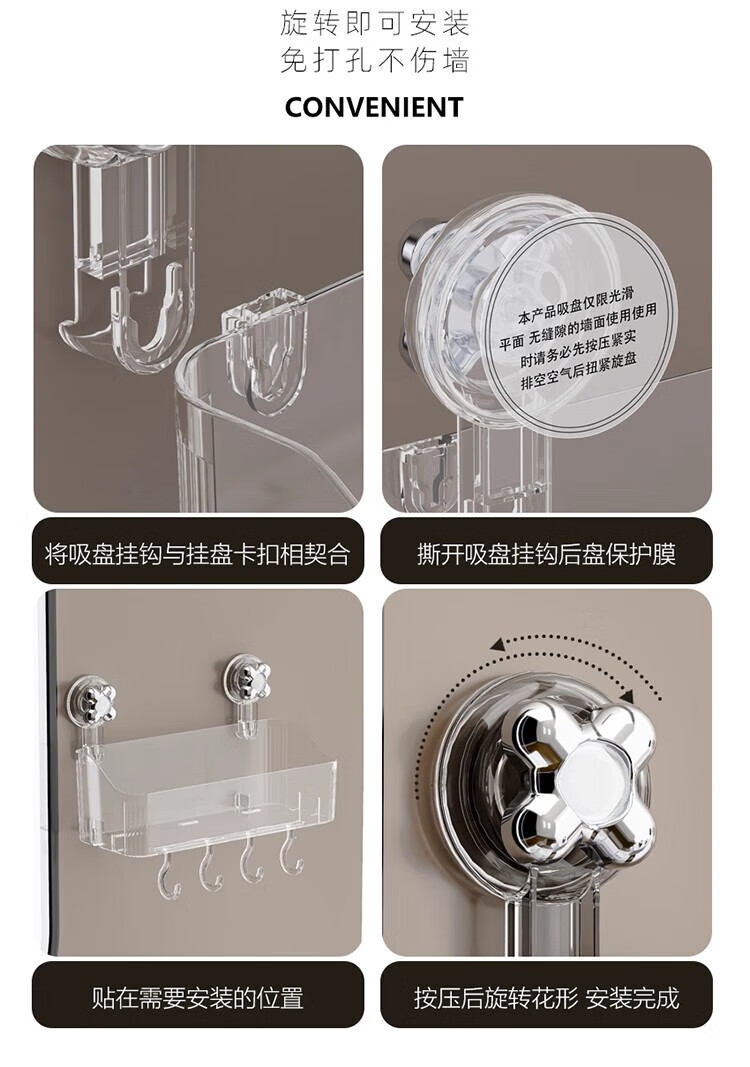 旋转即可安装
免打孔不伤墙

CONVENIENT

本产品吸盘仅限光滑平面 无缝隙的墙面使用使用时请务必先按压紧实排空空气后扭紧旋盘

将吸盘挂钩与挂盘卡扣相契合

撕开吸盘挂钩后盘保护膜

贴在需要安装的位置

按压后旋转花形 安装完成