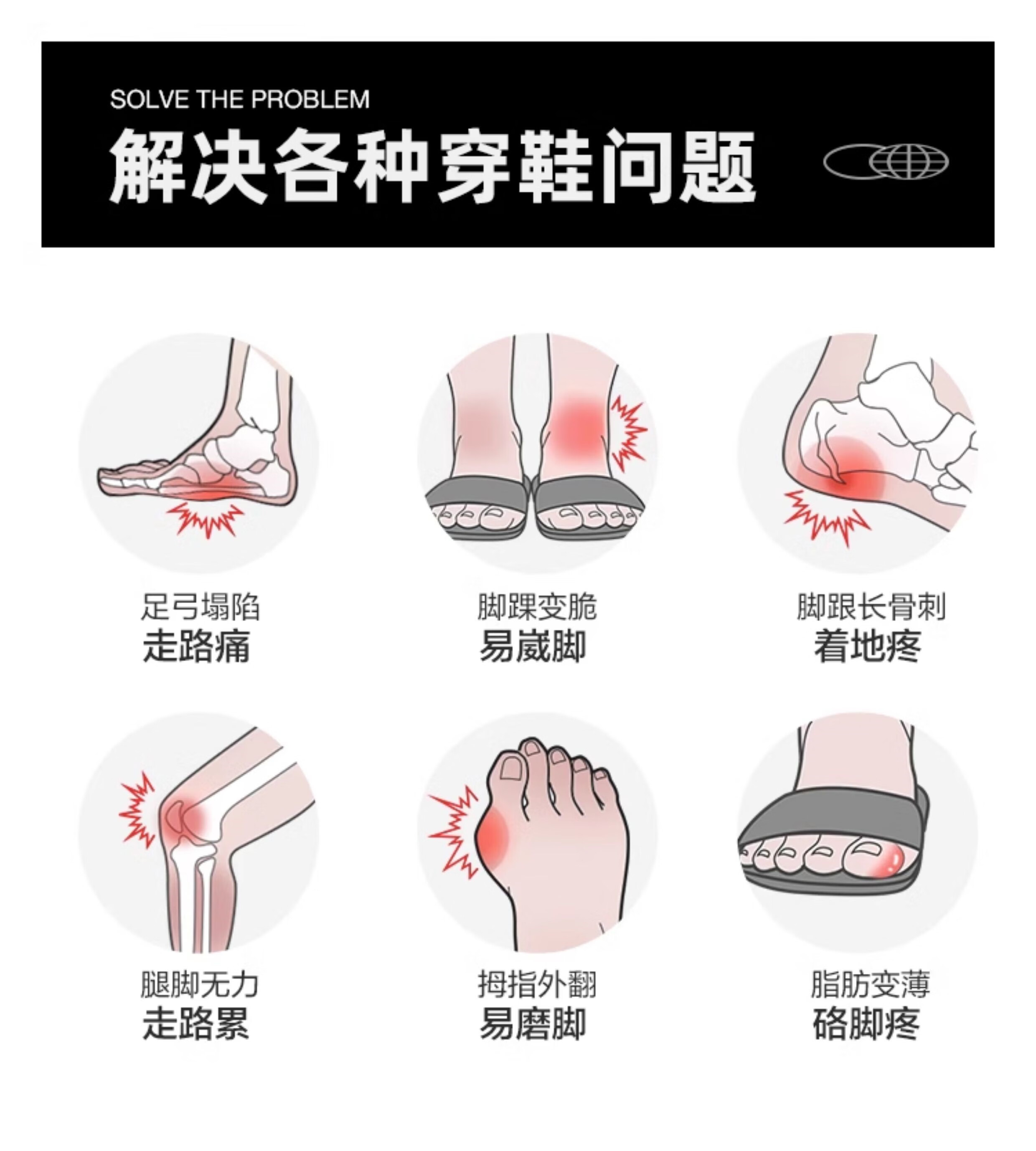 SOLVE THE PROBLEM
解决各种穿鞋问题

足弓塌陷
走路痛

脚踝变脆
易崴脚

脚跟长骨刺
着地疼

腿脚无力
走路累

拇指外翻
易磨脚

脂肪变薄
硌脚疼