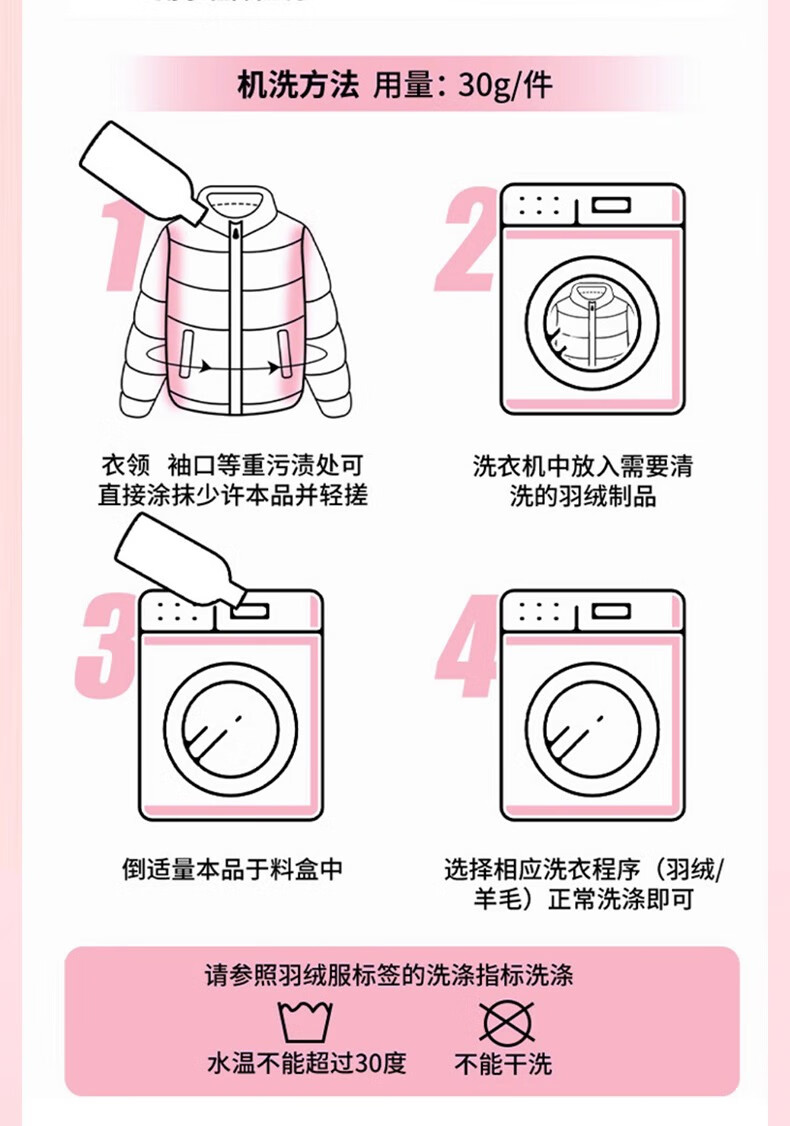 机洗方法 用量：30g/件

1

衣领 袖口等重污渍处可直接涂抹少许本品并轻搓

2

洗衣机中放入需要清洗的羽绒制品

3

倒适量本品于料盒中

4

选择相应洗衣程序（羽绒/羊毛）正常洗涤即可

请参照羽绒服标签的洗涤指标洗涤

水温不能超过30度

不能干洗