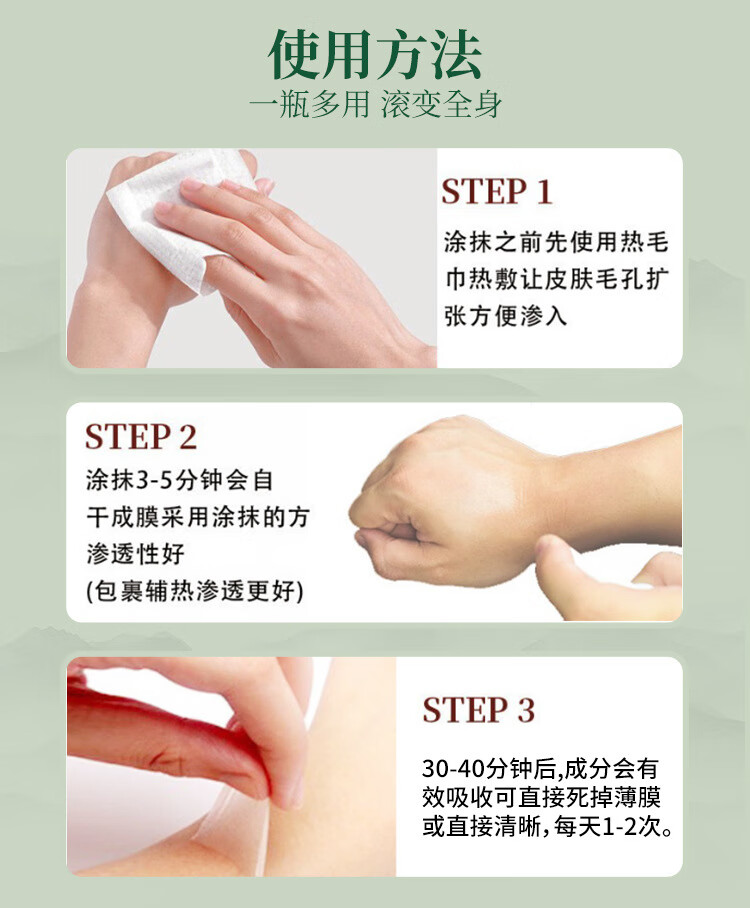 使用方法
一瓶多用 滚变全身

STEP 1
涂抹之前先使用热毛巾热敷让皮肤毛孔扩张方便渗入

STEP 2
涂抹3-5分钟会自干成膜采用涂抹的方渗透性好
(包裹辅热渗透更好)

STEP 3
30-40分钟后,成分会有效吸收可直接死掉薄膜或直接清晰,每天1-2次。