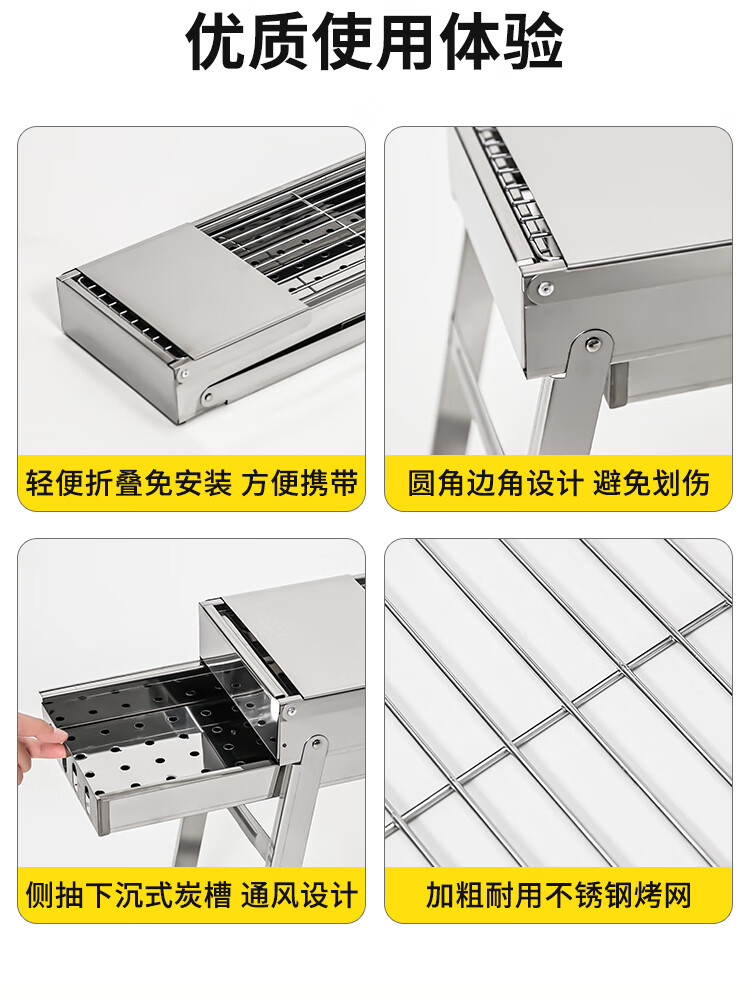 优质使用体验

轻便折叠免安装 方便携带

圆角边角设计 避免划伤

侧抽下沉式炭槽 通风设计

加粗耐用不锈钢烤网