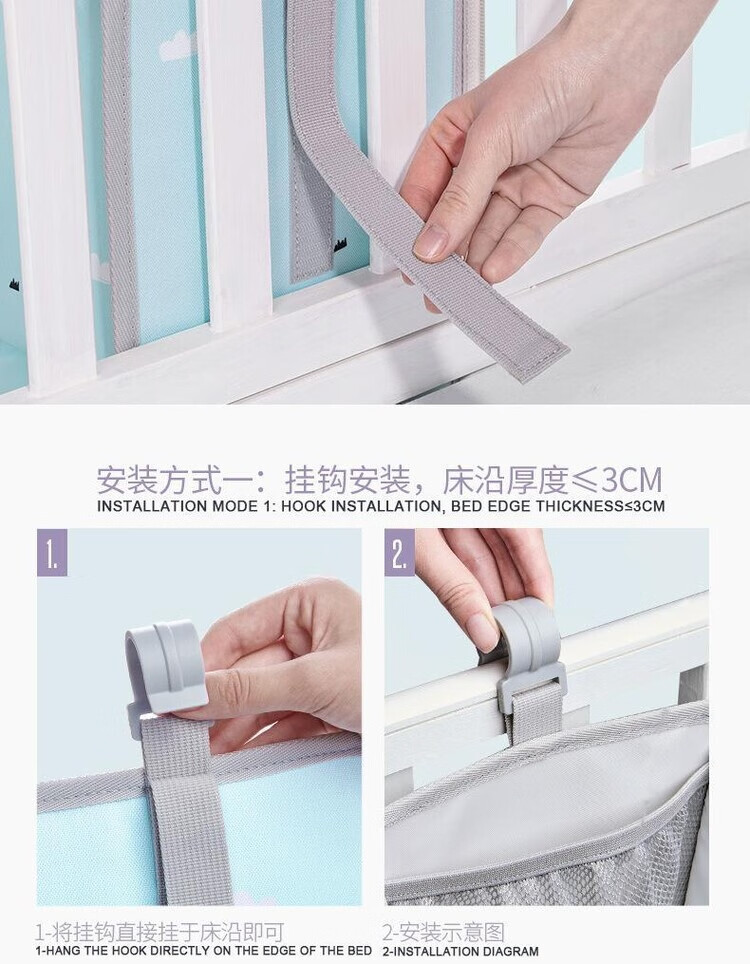 安装方式一：挂钩安装，床沿厚度≤3CM
INSTALLATION MODE 1: HOOK INSTALLATION, BED EDGE THICKNESS≤3CM

1.

2.

1-将挂钩直接挂于床沿即可
1-HANG THE HOOK DIRECTLY ON THE EDGE OF THE BED

2-安装示意图
2-INSTALLATION DIAGRAM