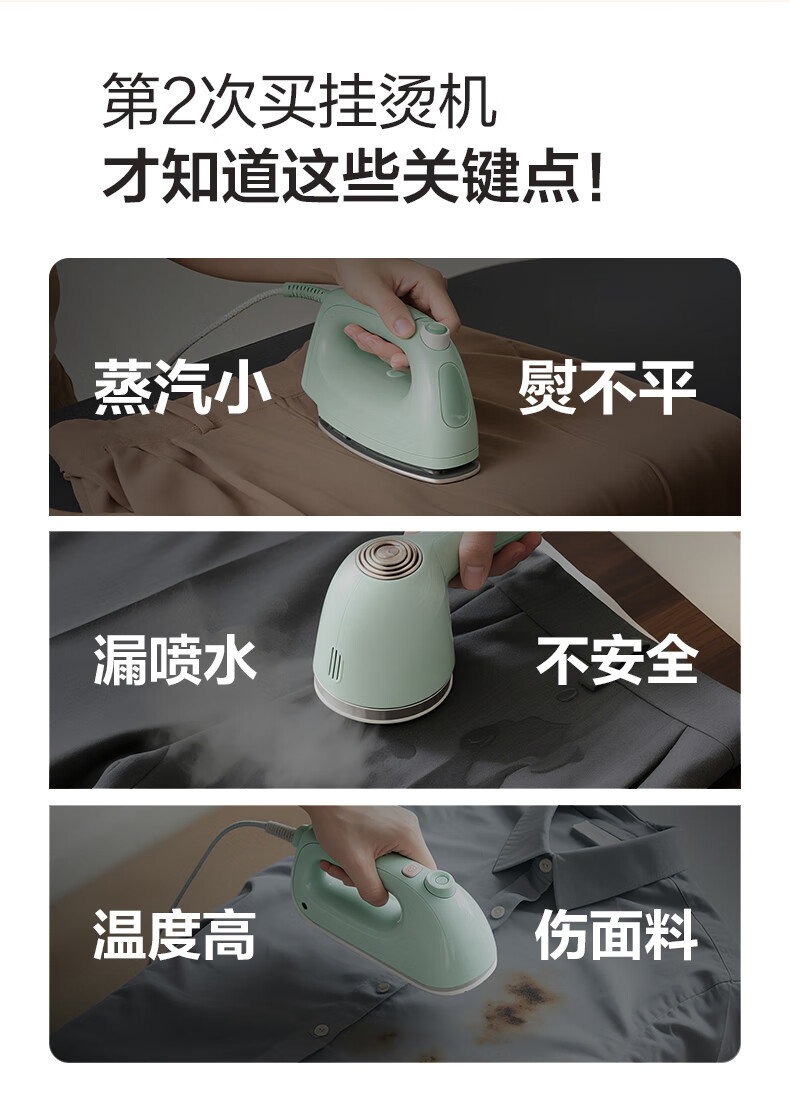 第2次买挂烫机
才知道这些关键点！

蒸汽小
熨不平

漏喷水
不安全

温度高
伤面料