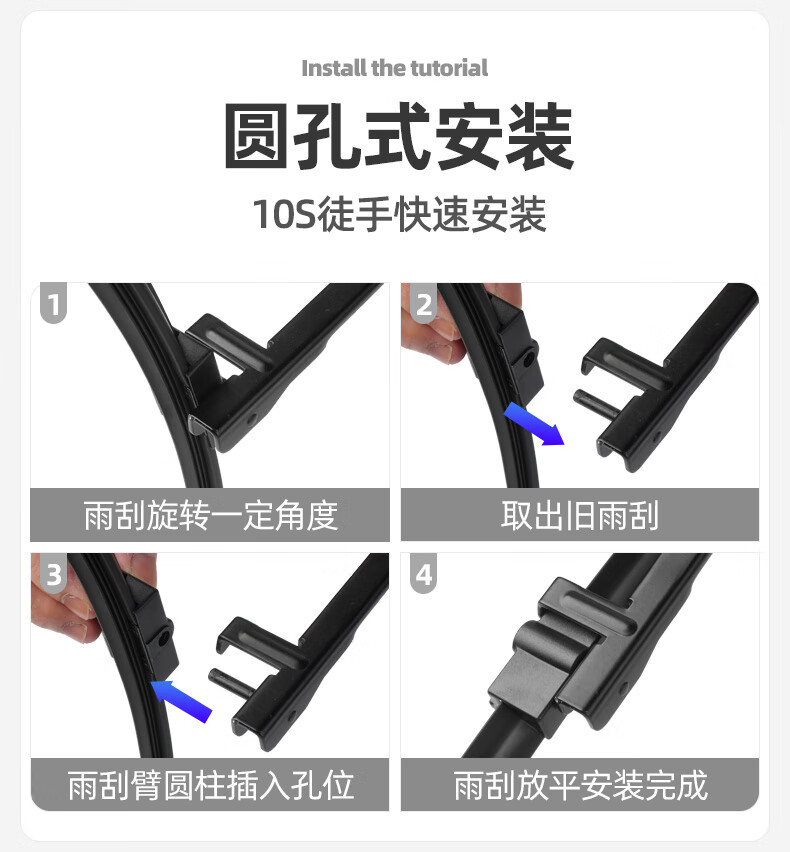 Install the tutorial

圆孔式安装

10S徒手快速安装

1
雨刮旋转一定角度

2
取出旧雨刮

3
雨刮臂圆柱插入孔位

4
雨刮放平安装完成