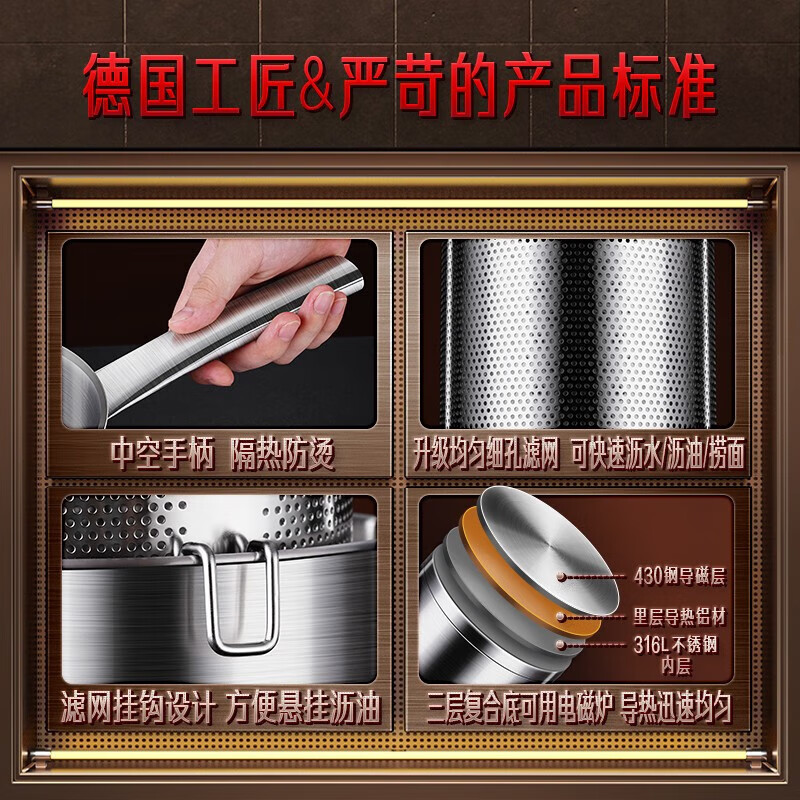 德国工匠&严苛的产品标准

中空手柄 隔热防烫

升级均匀细孔滤网 可快速沥水/沥油/捞面

滤网挂钩设计 方便悬挂沥油

430钢导磁层
里层导热铝材
316L不锈钢内层

三层复合底可用电磁炉 导热迅速均匀