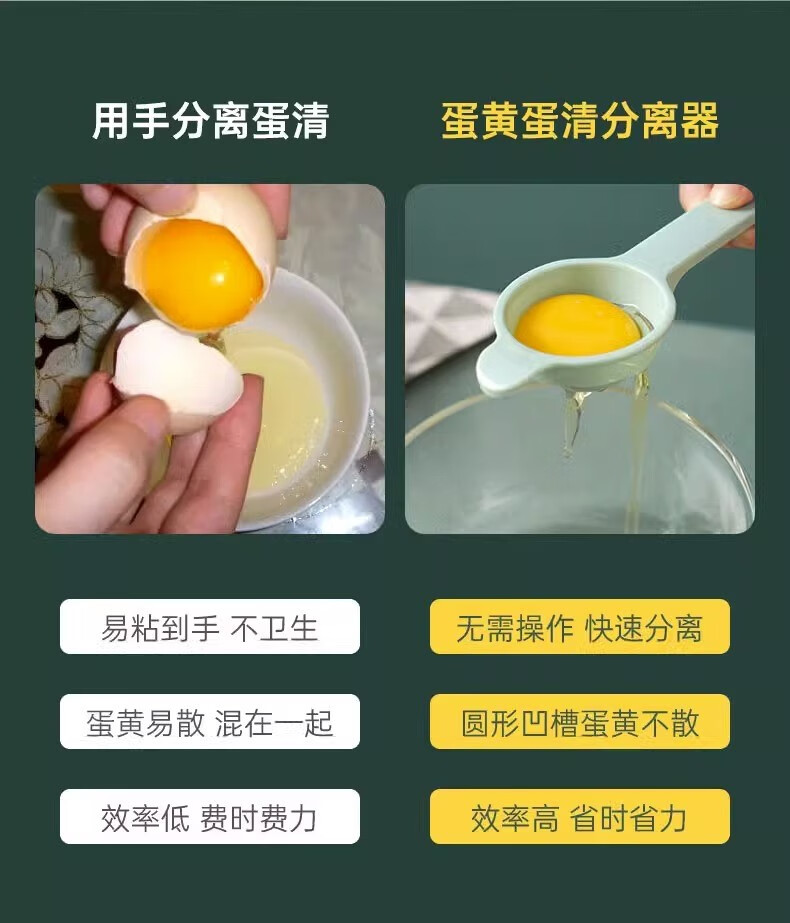 用手分离蛋清

易粘到手 不卫生

蛋黄易散 混在一起

效率低 费时费力

蛋黄蛋清分离器

无需操作 快速分离

圆形凹槽蛋黄不散

效率高 省时省力