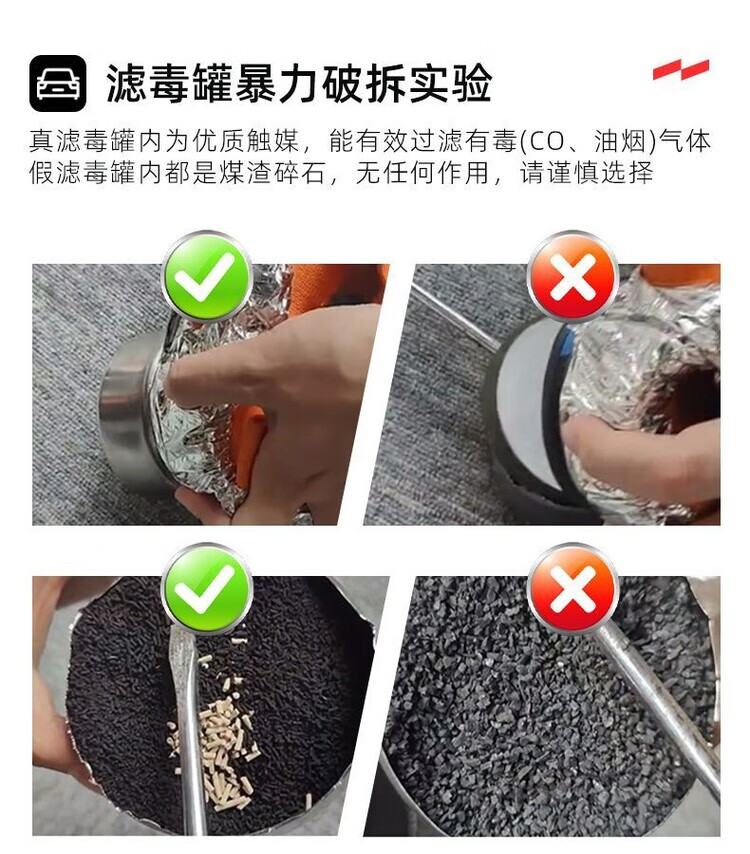 滤毒罐暴力破拆实验

真滤毒罐内为优质触媒，能有效过滤有毒(CO、油烟)气体
假滤毒罐内都是煤渣碎石，无任何作用，请谨慎选择