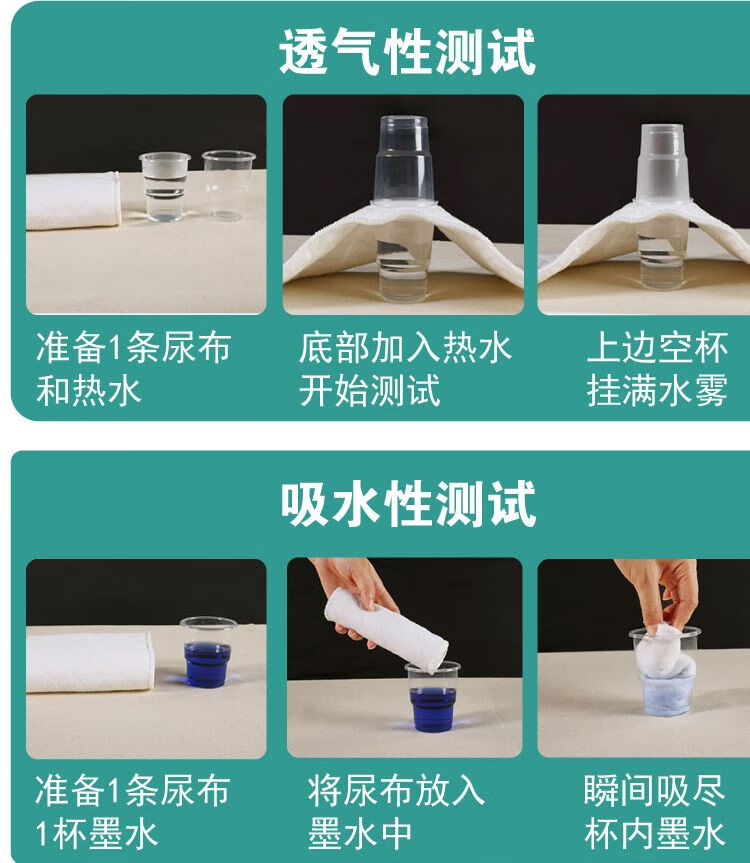 透气性测试

准备1条尿布和热水

底部加入热水开始测试

上边空杯挂满水雾

吸水性测试

准备1条尿布1杯墨水

将尿布放入墨水中

瞬间吸尽杯内墨水