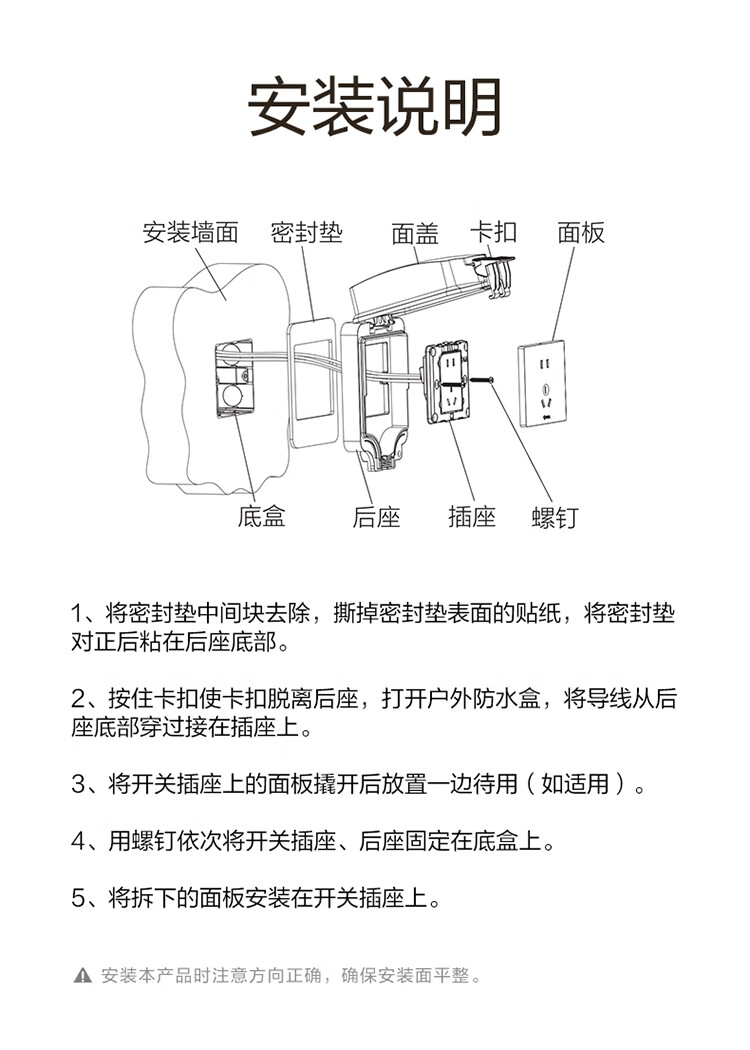 安装说明

安装墙面　密封垫　面盖　卡扣　面板

底盒　后座　插座　螺钉

1、将密封垫中间块去除，撕掉密封垫表面的贴纸，将密封垫对正后粘在后座底部。

2、按住卡扣使卡扣脱离后座，打开户外防水盒，将导线从后座底部穿过接在插座上。

3、将开关插座上的面板撬开后放置一边待用（如适用）。

4、用螺钉依次将开关插座、后座固定在底盒上。

5、将拆下的面板安装在开关插座上。

安装本产品时注意方向正确，确保安装面平整。