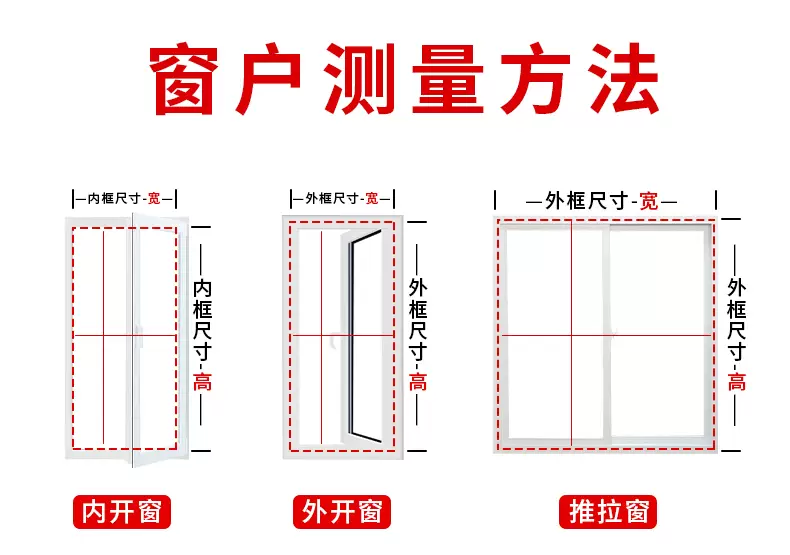 窗户测量方法

内框尺寸-宽

内框尺寸-高

内开窗

外框尺寸-宽

外框尺寸-高

外开窗

外框尺寸-宽

外框尺寸-高

推拉窗