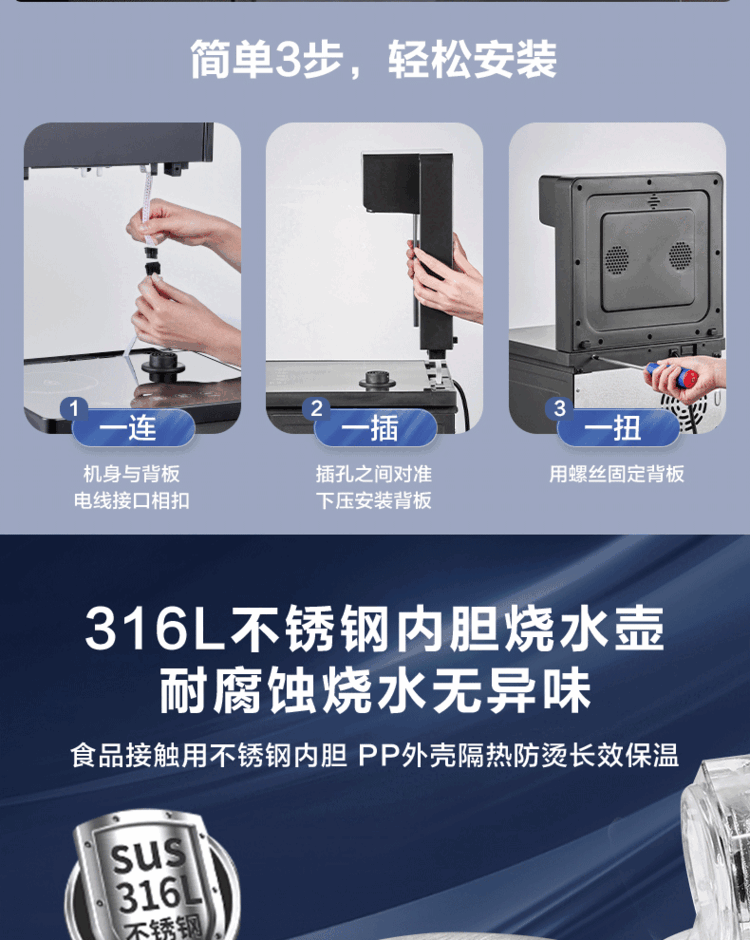 简单3步，轻松安装

1 一连
机身与背板
电线接口相扣

2 一插
插孔之间对准
下压安装背板

3 一扭
用螺丝固定背板

316L不锈钢内胆烧水壶
耐腐蚀烧水无异味

食品接触用不锈钢内胆 PP外壳隔热防烫长效保温

SUS
316L
不锈钢