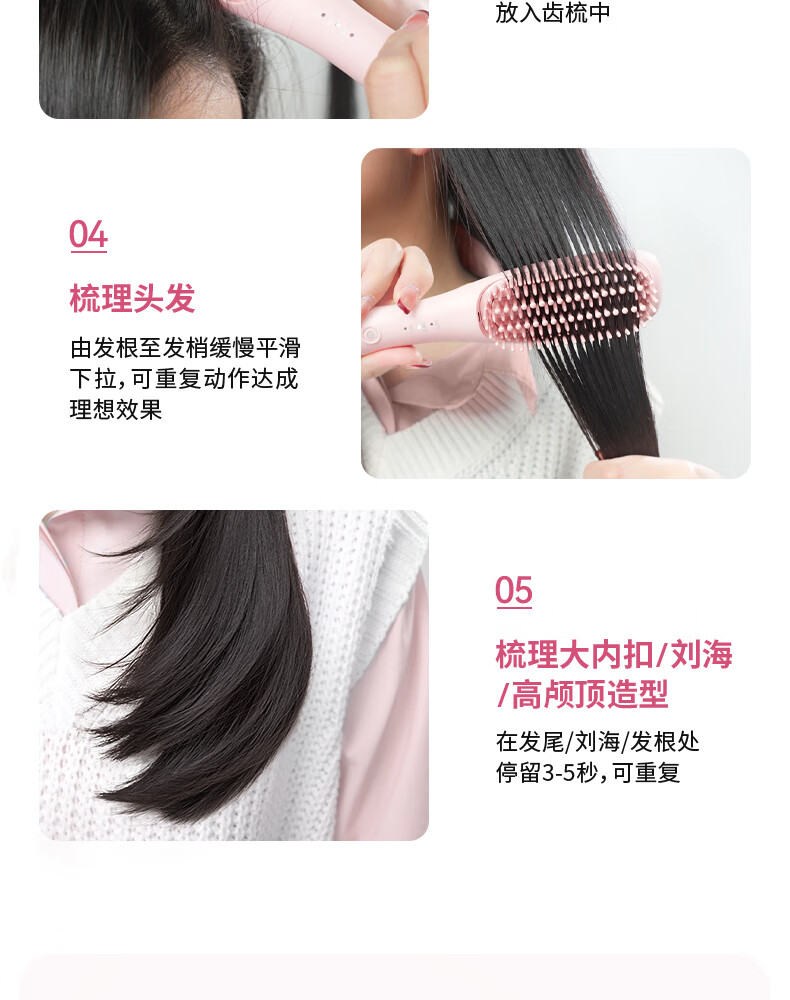 放入齿梳中

04

梳理头发

由发根至发梢缓慢平滑下拉，可重复动作达成理想效果

05

梳理大内扣/刘海/高颅顶造型

在发尾/刘海/发根处停留3-5秒，可重复