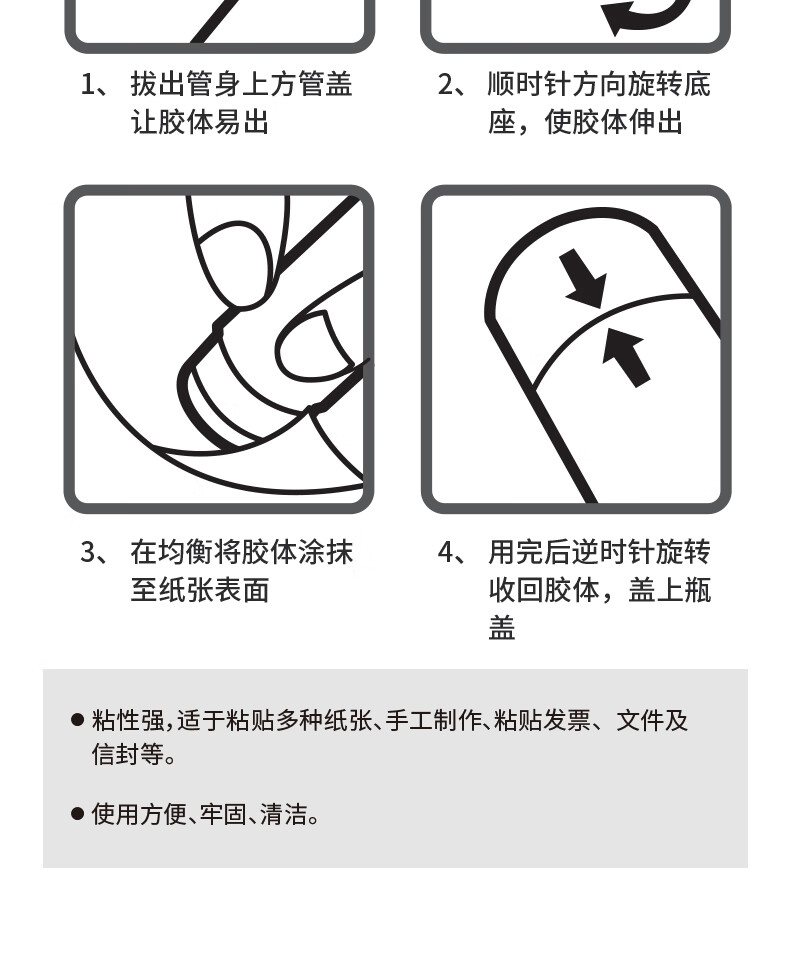 1、拔出管身上方管盖让胶体易出

2、顺时针方向旋转底座，使胶体伸出

3、在均衡将胶体涂抹至纸张表面

4、用完后逆时针旋转收回胶体，盖上瓶盖

● 粘性强，适于粘贴多种纸张、手工制作、粘贴发票、文件及信封等。

● 使用方便、牢固、清洁。