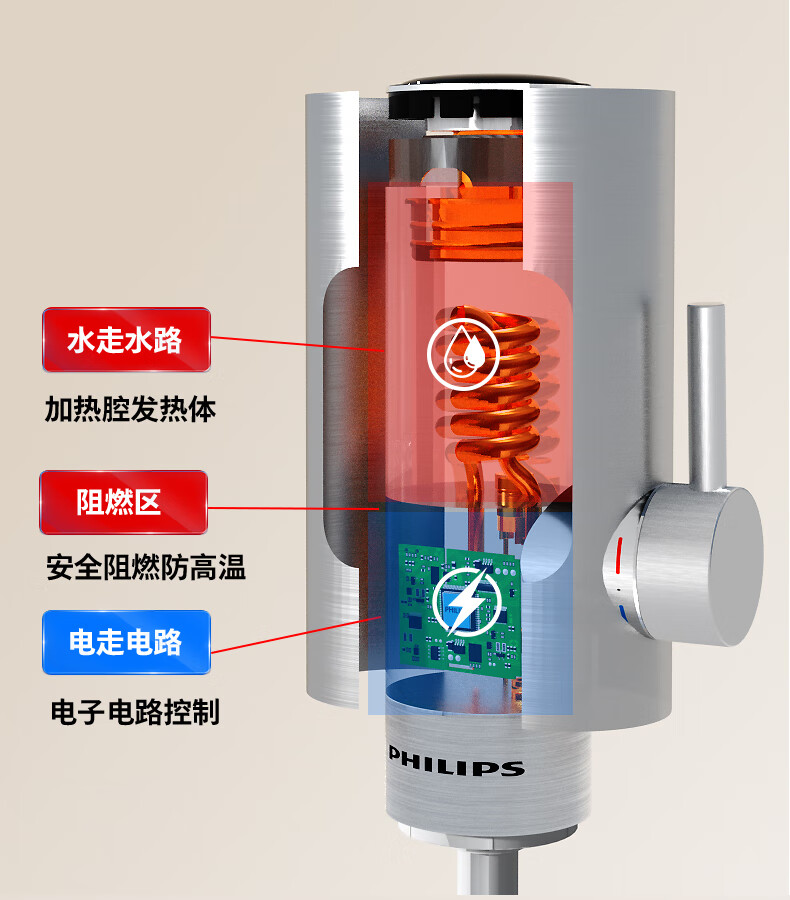 水走水路

加热腔发热体

阻燃区

安全阻燃防高温

电走电路

电子电路控制

PHILIPS