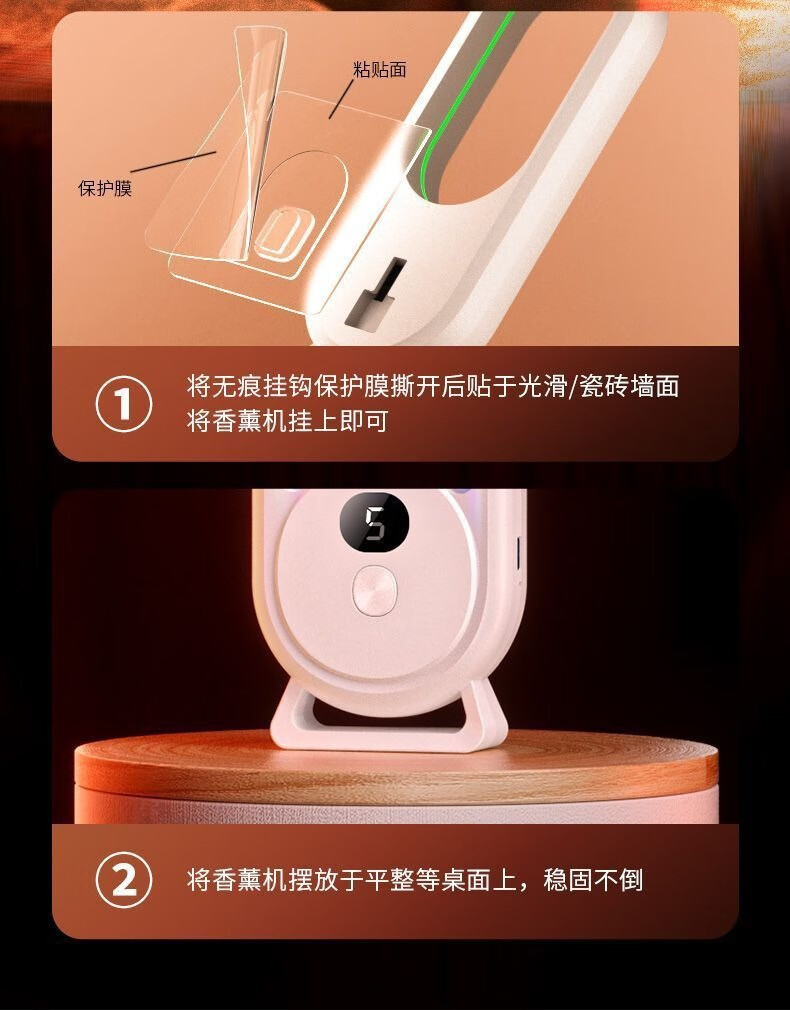 粘贴面

保护膜

①　将无痕挂钩保护膜撕开后贴于光滑/瓷砖墙面
将香薰机挂上即可

5

②　将香薰机摆放于平整等桌面上，稳固不倒