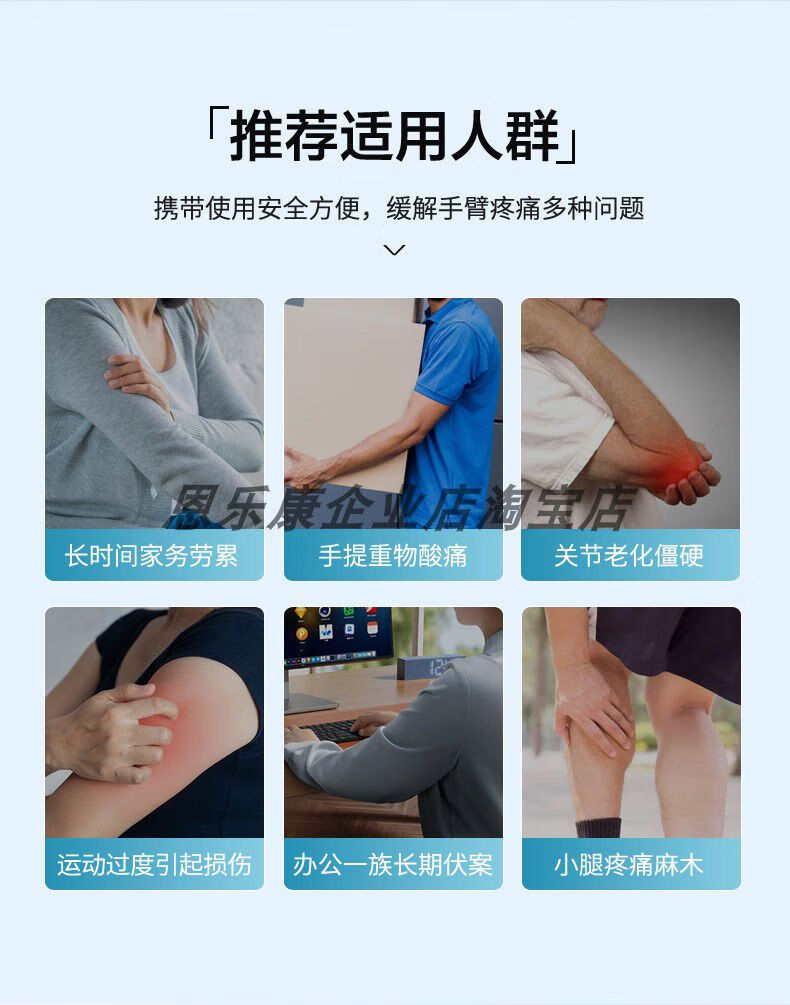 「推荐适用人群」

携带使用安全方便，缓解手臂疼痛多种问题

恩乐康企业店淘宝店

长时间家务劳累

手提重物酸痛

关节老化僵硬

运动过度引起损伤

办公一族长期伏案

小腿疼痛麻木