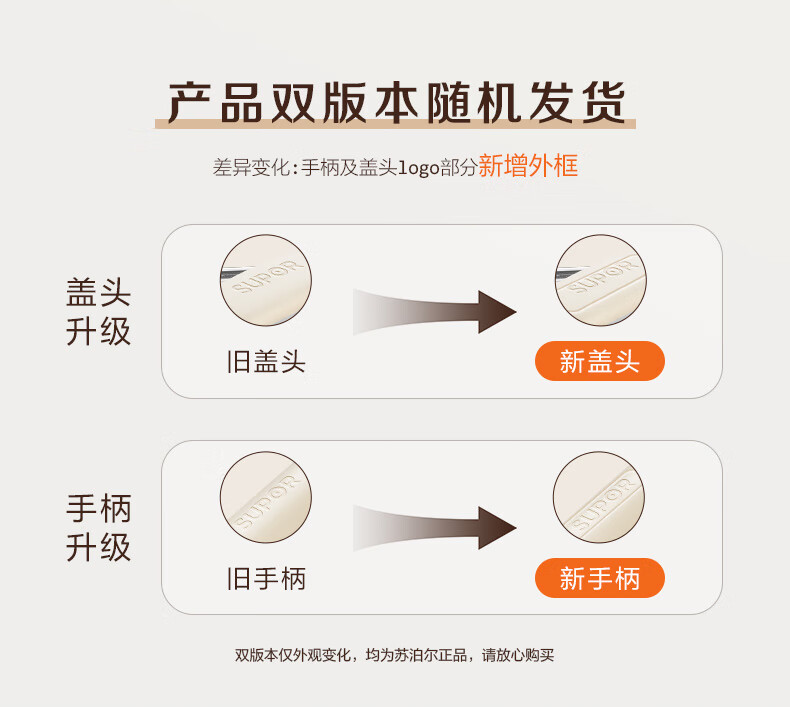 产品双版本随机发货

差异变化:手柄及盖头logo部分新增外框

盖头升级

SUPOR

旧盖头

SUPOR

新盖头

手柄升级

SUPOR

旧手柄

SUPOR

新手柄

双版本仅外观变化，均为苏泊尔正品，请放心购买