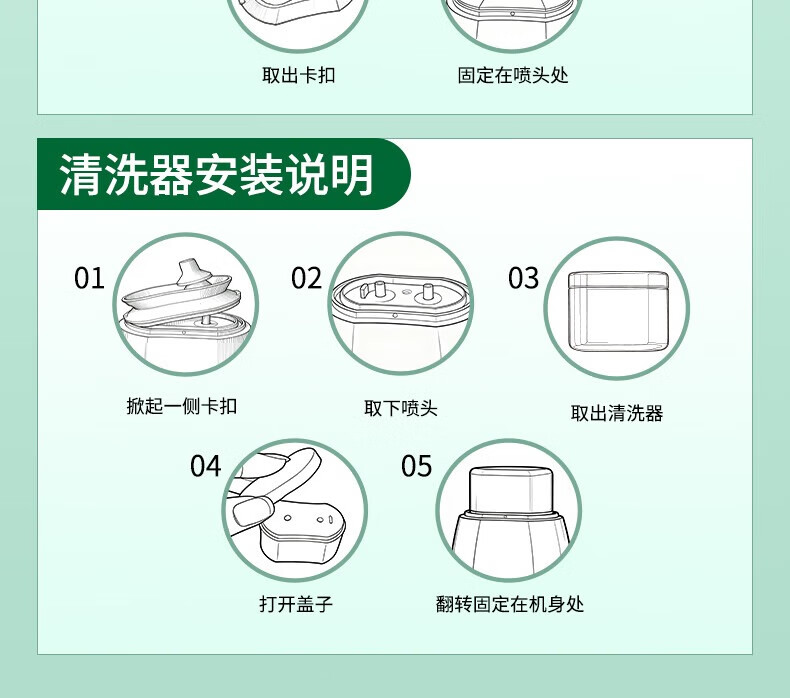 取出卡扣

固定在喷头处

清洗器安装说明

01

掀起一侧卡扣

02

取下喷头

03

取出清洗器

04

打开盖子

05

翻转固定在机身处