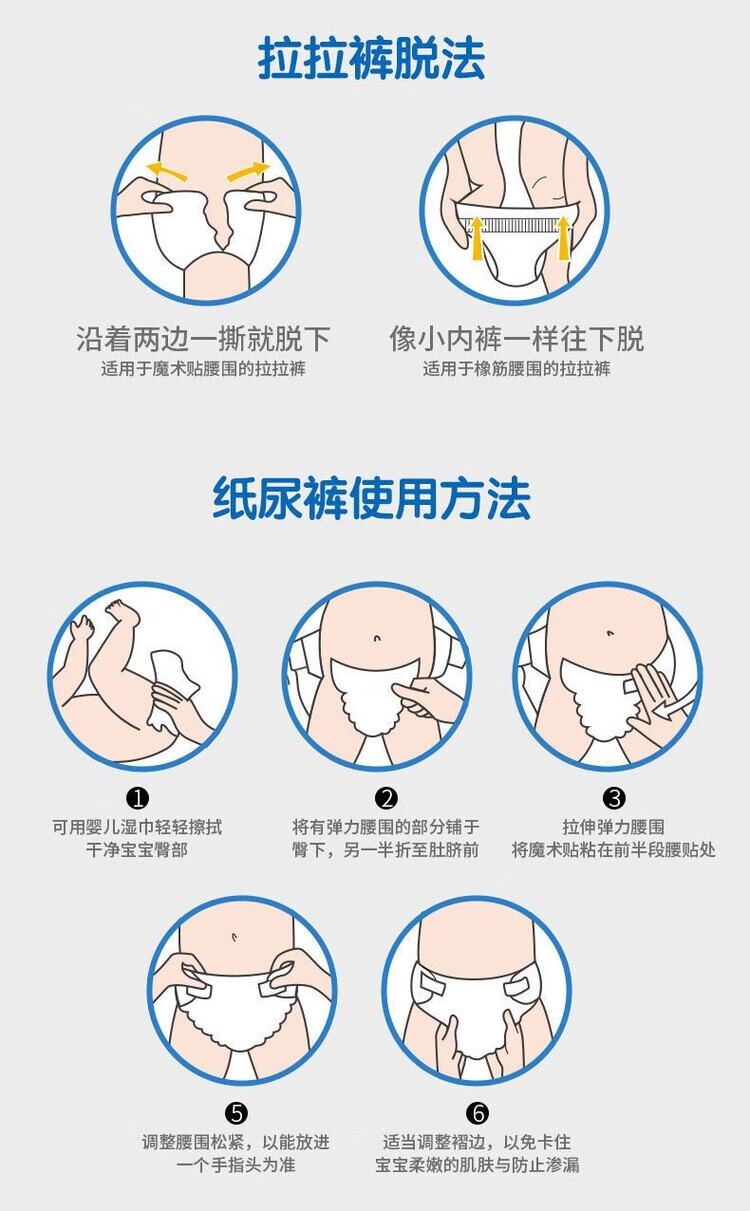 拉拉裤脱法

沿着两边一撕就脱下
适用于魔术贴腰围的拉拉裤

像小内裤一样往下脱
适用于橡筋腰围的拉拉裤

纸尿裤使用方法

❶
可用婴儿湿巾轻轻擦拭干净宝宝臀部

❷
将有弹力腰围的部分铺于臀下，另一半折至肚脐前

❸
拉伸弹力腰围
将魔术贴粘在前半段腰贴处

❺
调整腰围松紧，以能放进一个手指头为准

❻
适当调整褶边，以免卡住宝宝柔嫩的肌肤与防止渗漏