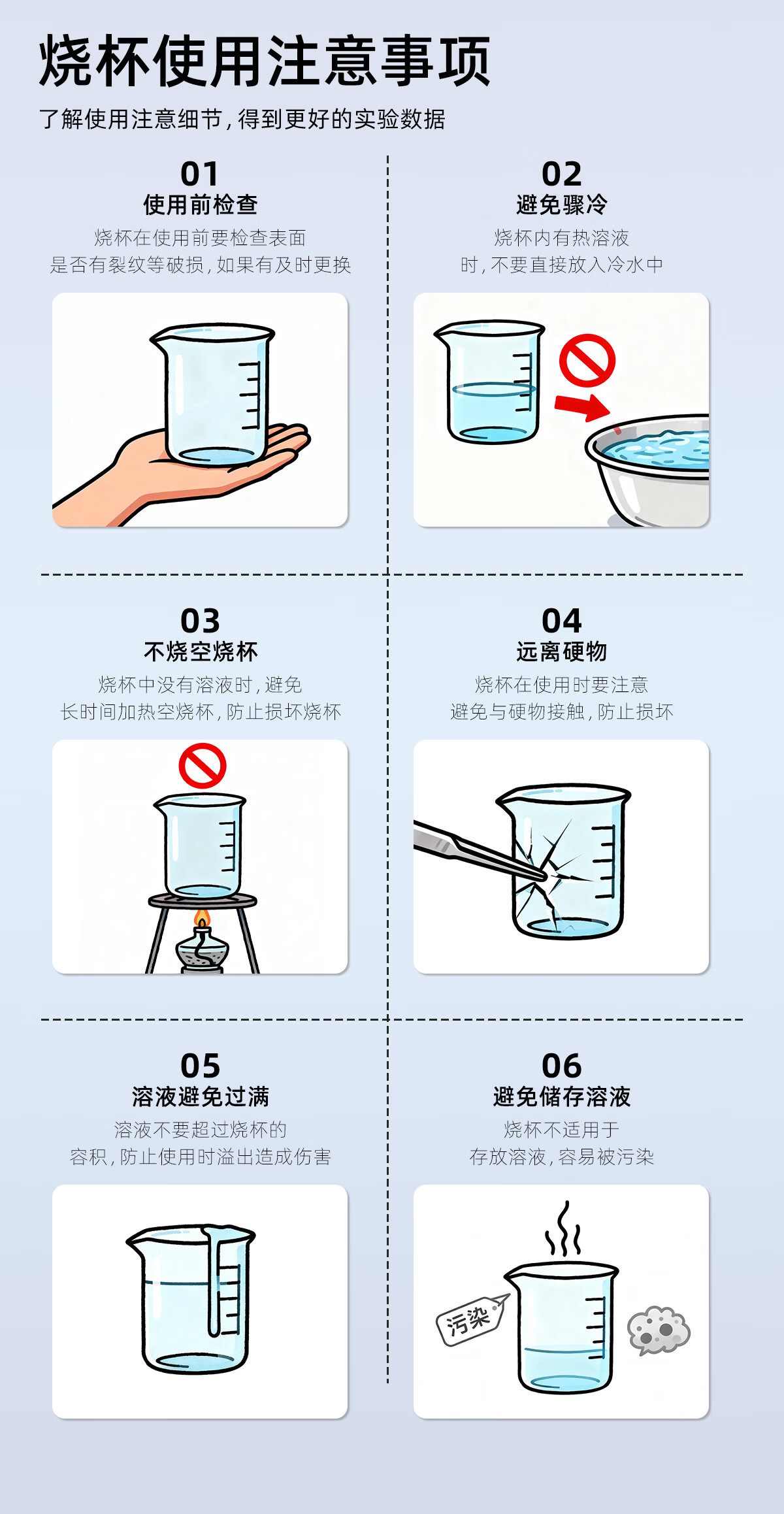 烧杯使用注意事项

了解使用注意细节，得到更好的实验数据

01
使用前检查
烧杯在使用前要检查表面
是否有裂纹等破损，如果有及时更换

02
避免骤冷
烧杯内有热溶液
时，不要直接放入冷水中

03
不烧空烧杯
烧杯中没有溶液时，避免
长时间加热空烧杯，防止损坏烧杯

04
远离硬物
烧杯在使用时要注意
避免与硬物接触，防止损坏

05
溶液避免过满
溶液不要超过烧杯的
容积，防止使用时溢出造成伤害

06
避免储存溶液
烧杯不适用于
存放溶液，容易被污染

污染