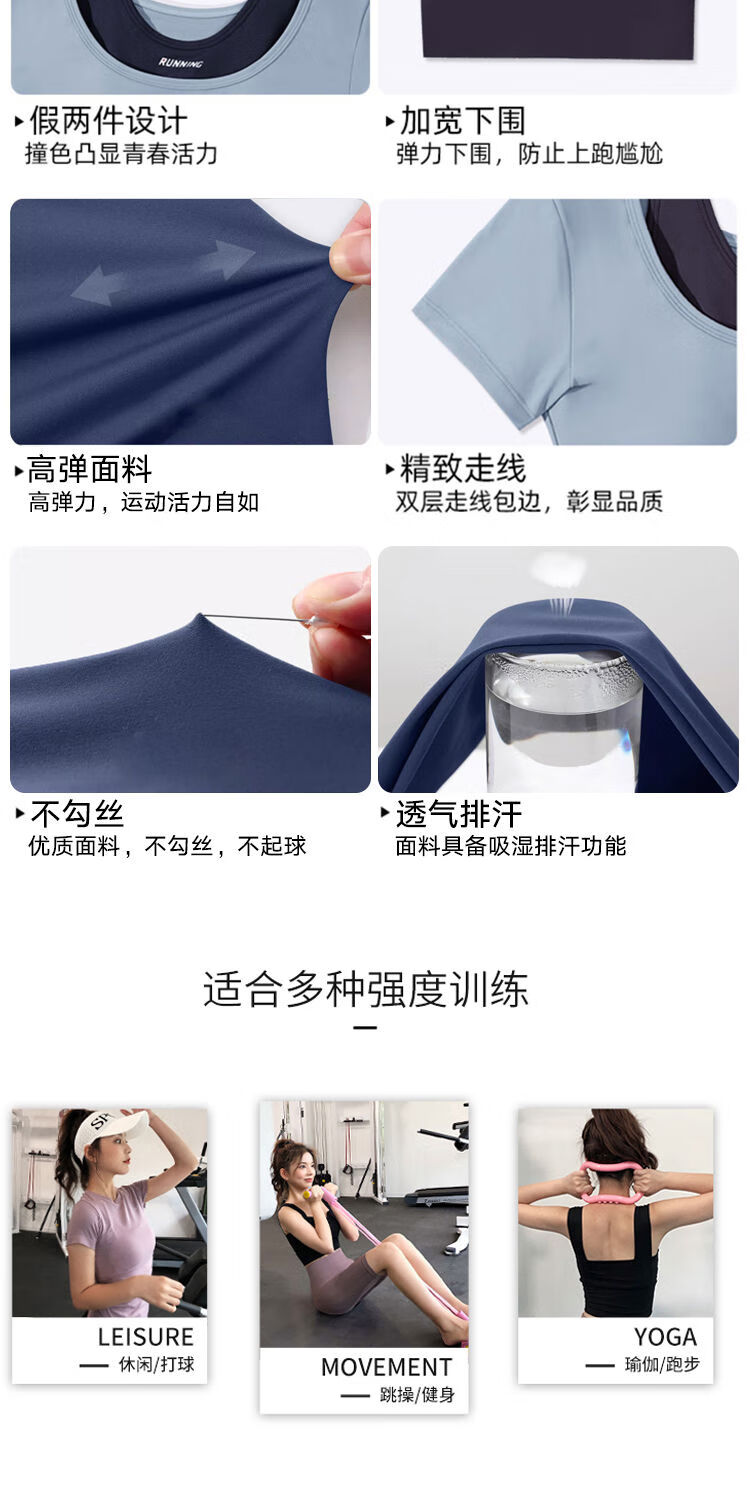 RUNNING

▸假两件设计
撞色凸显青春活力

▸加宽下围
弹力下围，防止上跑尴尬

▸高弹面料
高弹力，运动活力自如

▸精致走线
双层走线包边，彰显品质

▸不勾丝
优质面料，不勾丝，不起球

▸透气排汗
面料具备吸湿排汗功能

适合多种强度训练

LEISURE
— 休闲/打球

MOVEMENT
— 跳操/健身

YOGA
— 瑜伽/跑步