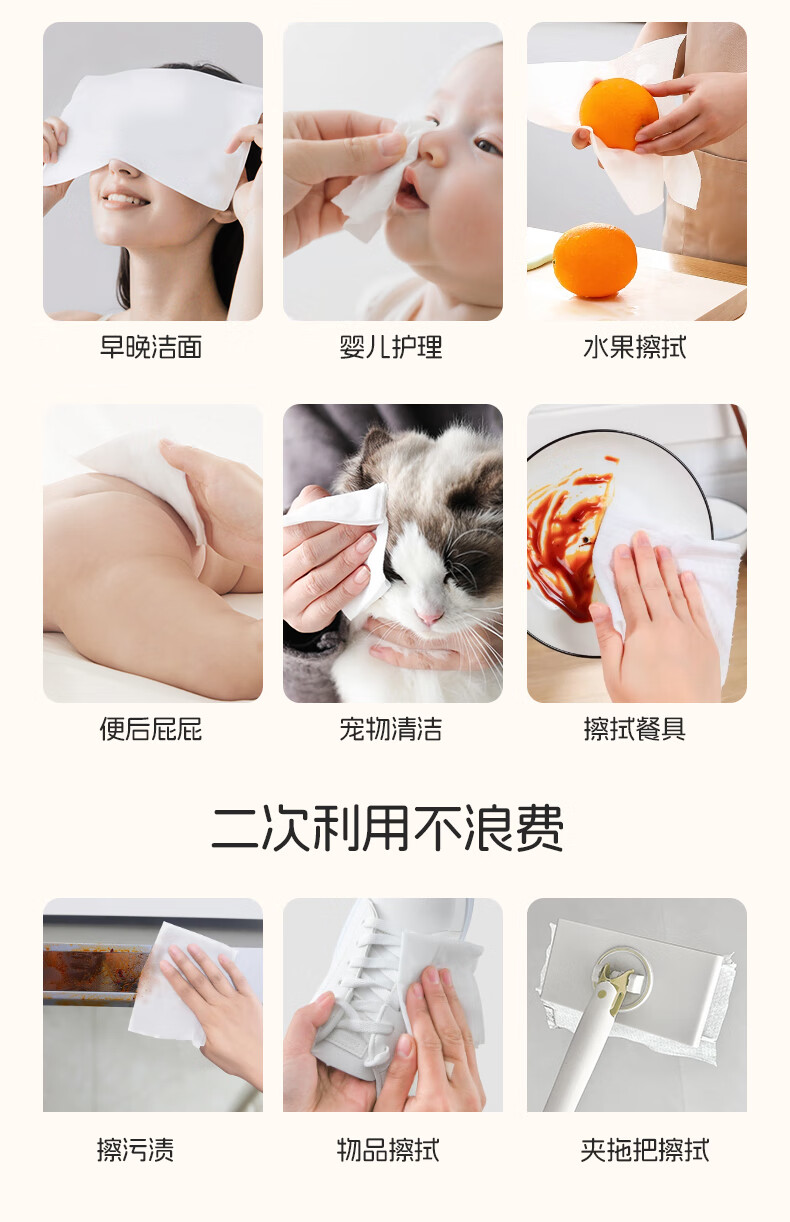 早晚洁面

婴儿护理

水果擦拭

便后屁屁

宠物清洁

擦拭餐具

二次利用不浪费

擦污渍

物品擦拭

夹拖把擦拭