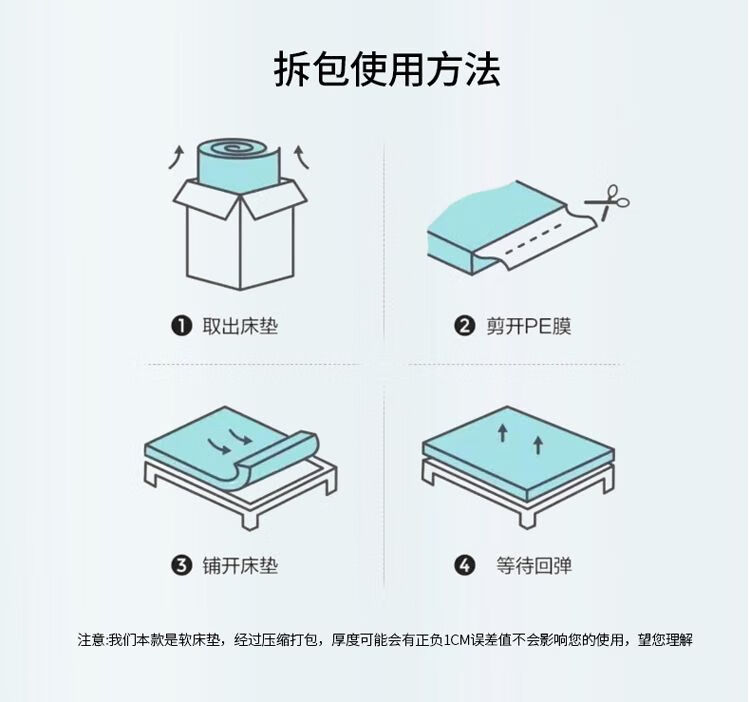 拆包使用方法

❶ 取出床垫

❷ 剪开PE膜

❸ 铺开床垫

❹ 等待回弹

注意:我们本款是软床垫，经过压缩打包，厚度可能会有正负1CM误差值不会影响您的使用，望您理解