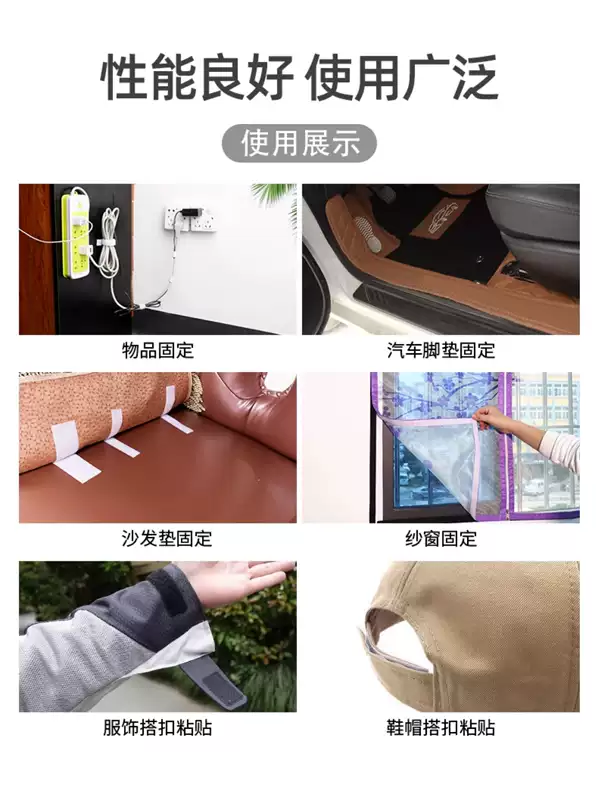 性能良好 使用广泛

使用展示

物品固定

汽车脚垫固定

沙发垫固定

纱窗固定

服饰搭扣粘贴

鞋帽搭扣粘贴