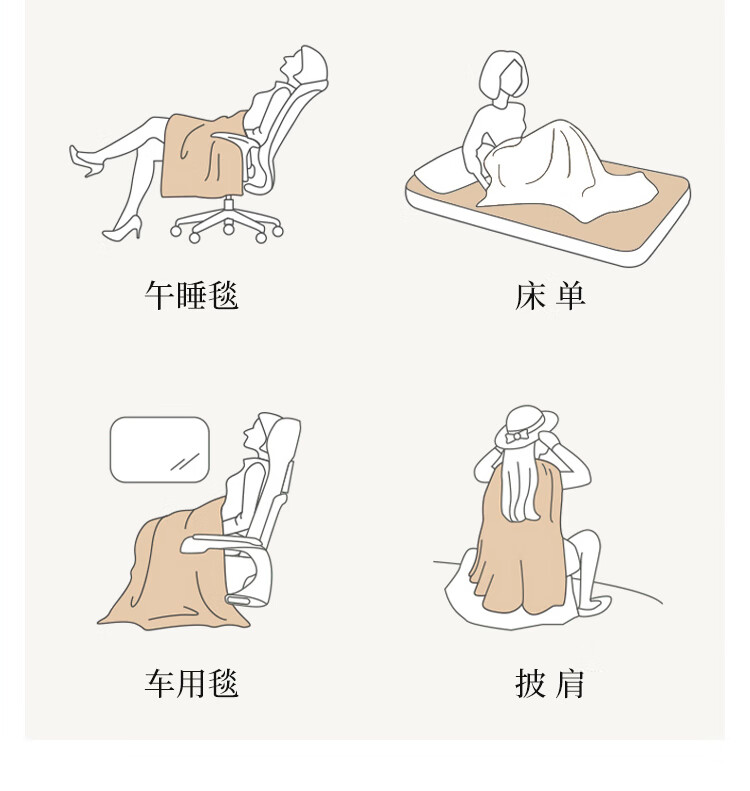 午睡毯

床 单

车用毯

披 肩