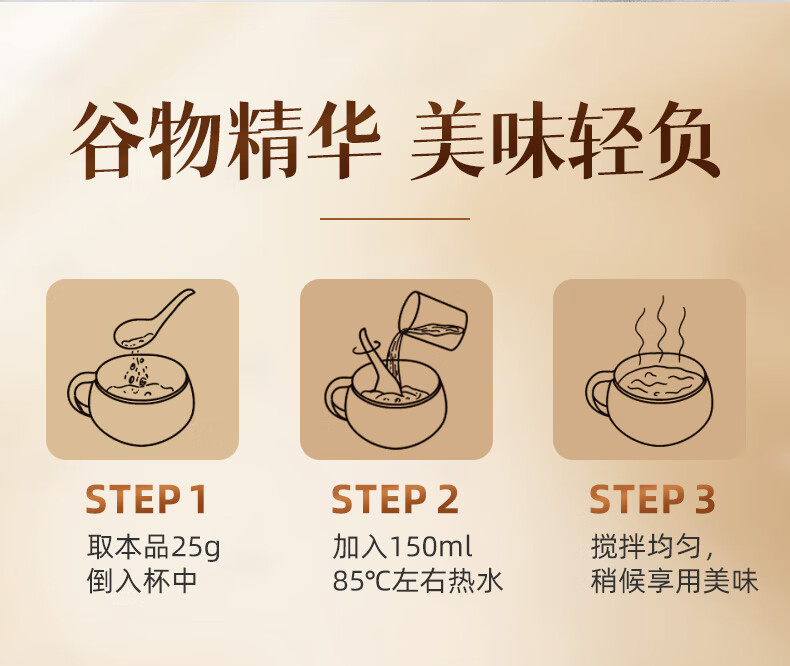 谷物精华 美味轻负

STEP 1
取本品25g
倒入杯中

STEP 2
加入150ml
85℃左右热水

STEP 3
搅拌均匀，
稍候享用美味