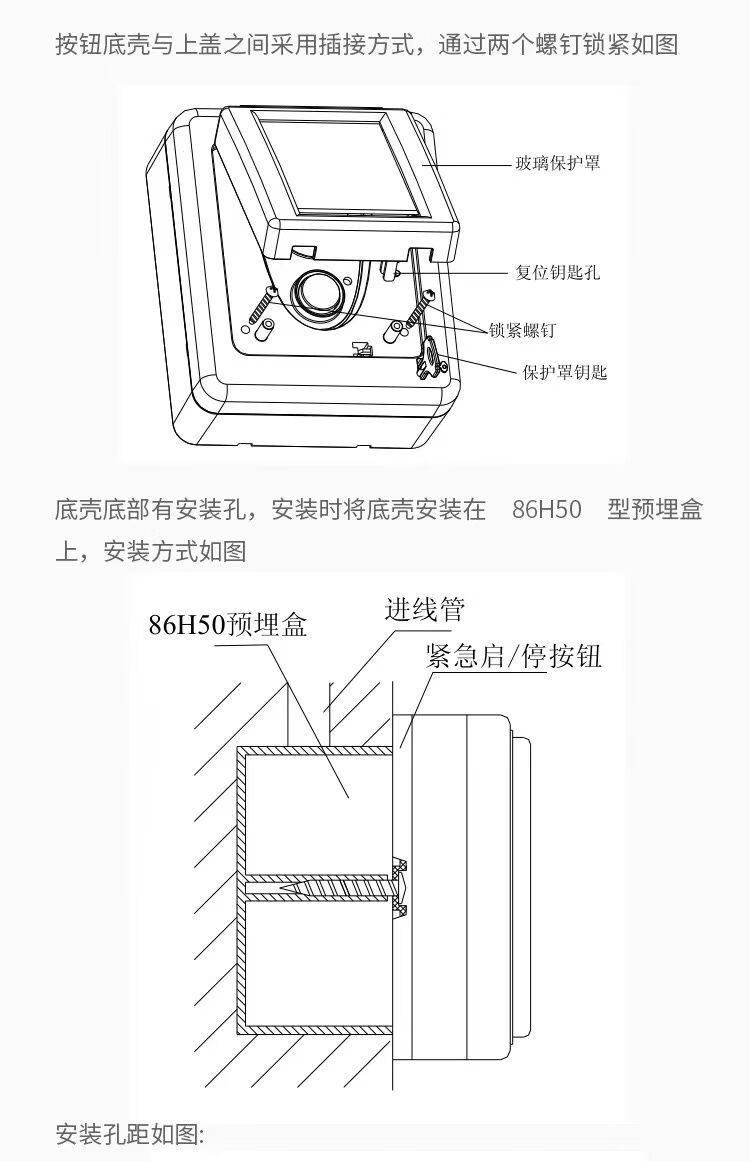 按钮底壳与上盖之间采用插接方式，通过两个螺钉锁紧如图

玻璃保护罩
复位钥匙孔
锁紧螺钉
保护罩钥匙

底壳底部有安装孔，安装时将底壳安装在 86H50 型预埋盒上，安装方式如图

86H50预埋盒
进线管
紧急启/停按钮

安装孔距如图: