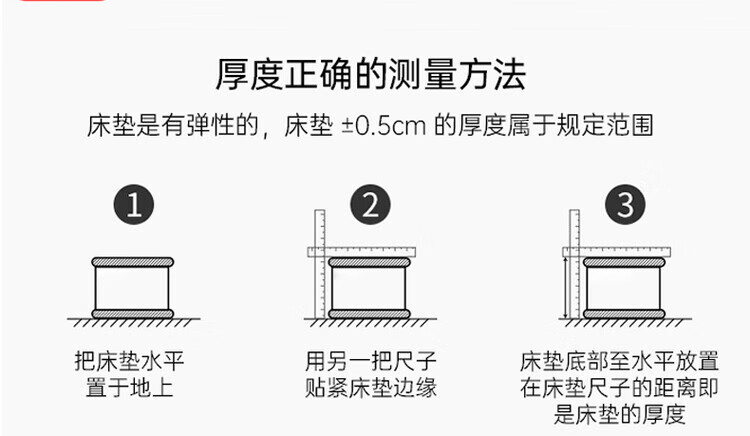 厚度正确的测量方法

床垫是有弹性的，床垫 ±0.5cm 的厚度属于规定范围

1

把床垫水平置于地上

2

用另一把尺子贴紧床垫边缘

3

床垫底部至水平放置在床垫尺子的距离即是床垫的厚度