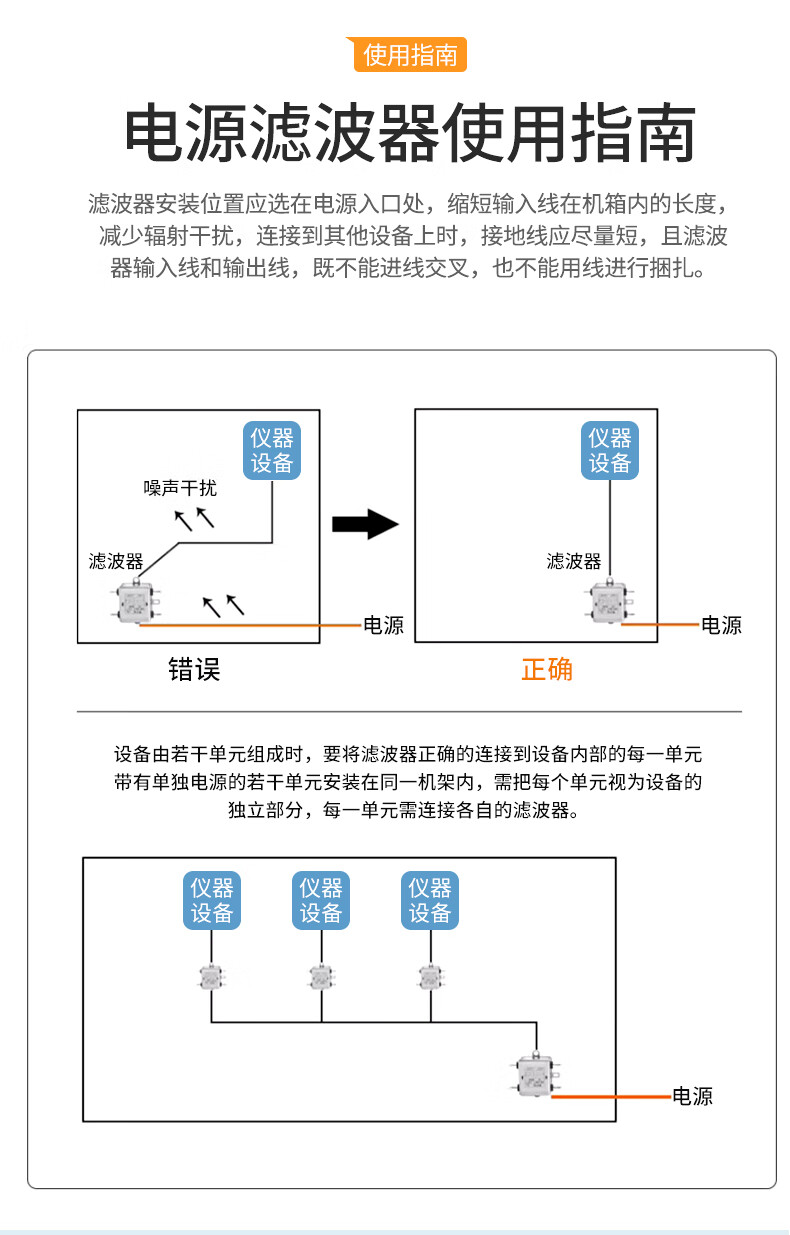 使用指南

电源滤波器使用指南

滤波器安装位置应选在电源入口处，缩短输入线在机箱内的长度，减少辐射干扰，连接到其他设备上时，接地线应尽量短，且滤波器输入线和输出线，既不能进线交叉，也不能用线进行捆扎。

仪器设备

噪声干扰

滤波器

电源

错误

仪器设备

滤波器

电源

正确

设备由若干单元组成时，要将滤波器正确的连接到设备内部的每一单元带有单独电源的若干单元安装在同一机架内，需把每个单元视为设备的独立部分，每一单元需连接各自的滤波器。

仪器设备

仪器设备

仪器设备

电源