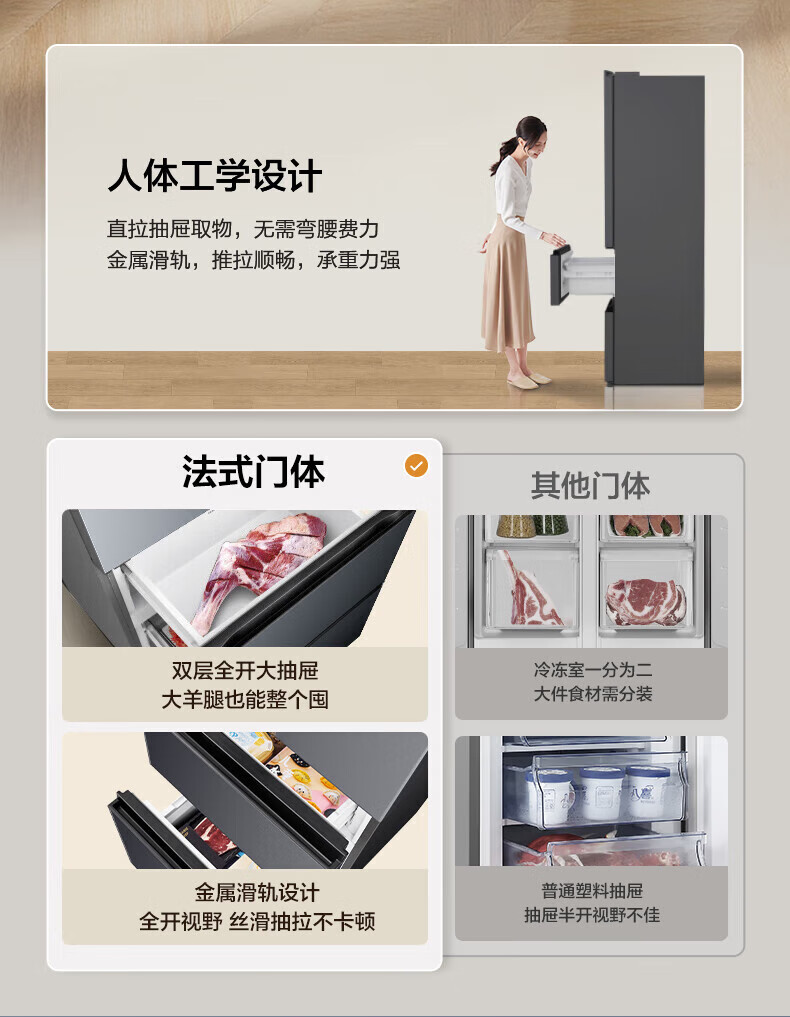 人体工学设计

直拉抽屉取物，无需弯腰费力
金属滑轨，推拉顺畅，承重力强

法式门体

双层全开大抽屉
大羊腿也能整个囤

金属滑轨设计
全开视野 丝滑抽拉不卡顿

其他门体

冷冻室一分为二
大件食材需分装

普通塑料抽屉
抽屉半开视野不佳