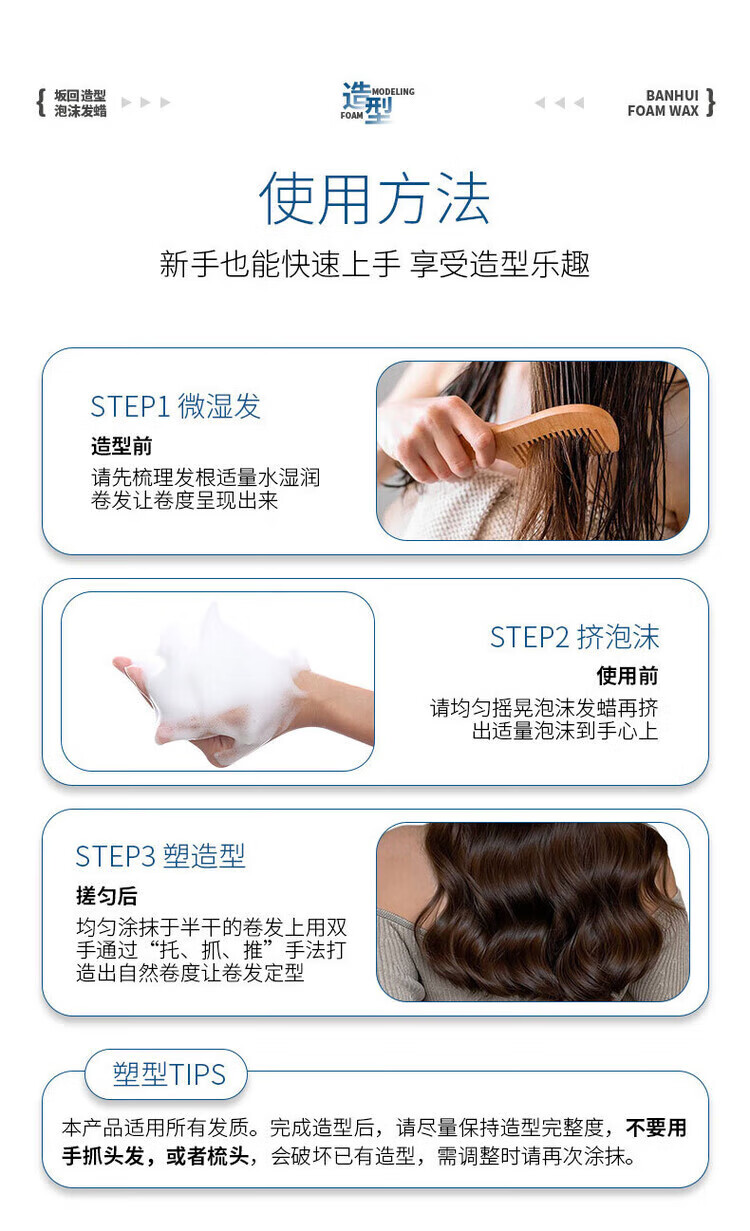 坂回造型
泡沫发蜡

造型 MODELING FOAM

BANHUI
FOAM WAX

使用方法

新手也能快速上手 享受造型乐趣

STEP1 微湿发

造型前

请先梳理发根适量水湿润卷发让卷度呈现出来

STEP2 挤泡沫

使用前

请均匀摇晃泡沫发蜡再挤出适量泡沫到手心上

STEP3 塑造型

搓匀后

均匀涂抹于半干的卷发上用双手通过“托、抓、推”手法打造出自然卷度让卷发定型

塑型TIPS

本产品适用所有发质。完成造型后，请尽量保持造型完整度，不要用手抓头发，或者梳头，会破坏已有造型，需调整时请再次涂抹。