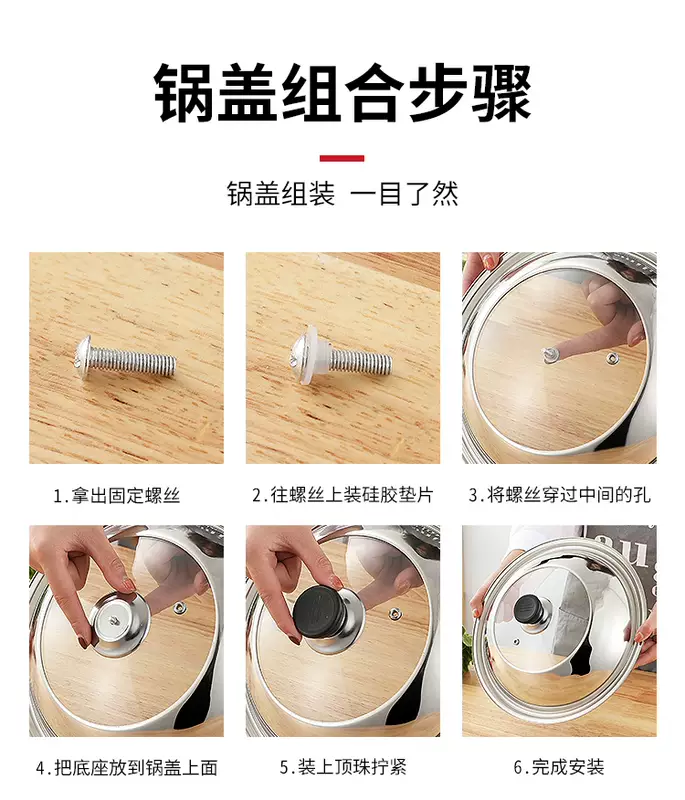 锅盖组合步骤

锅盖组装 一目了然

1.拿出固定螺丝

2.往螺丝上装硅胶垫片

3.将螺丝穿过中间的孔

4.把底座放到锅盖上面

5.装上顶珠拧紧

6.完成安装