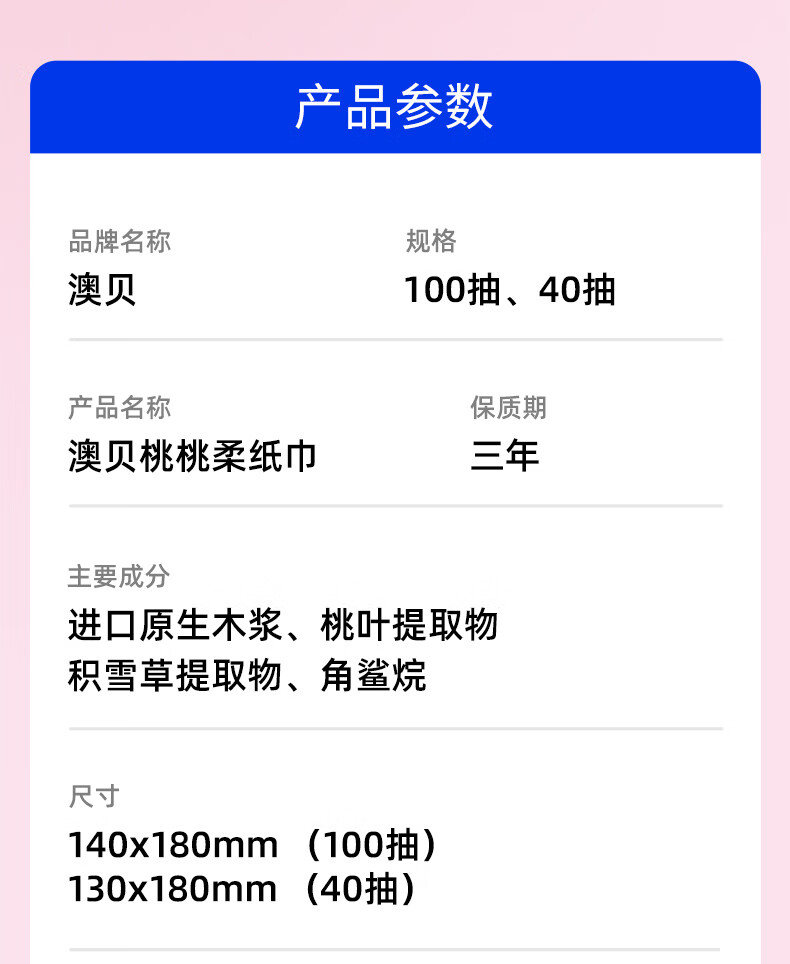 产品参数

品牌名称
澳贝

规格
100抽、40抽

产品名称
澳贝桃桃柔纸巾

保质期
三年

主要成分
进口原生木浆、桃叶提取物
积雪草提取物、角鲨烷

尺寸
140x180mm（100抽）
130x180mm（40抽）