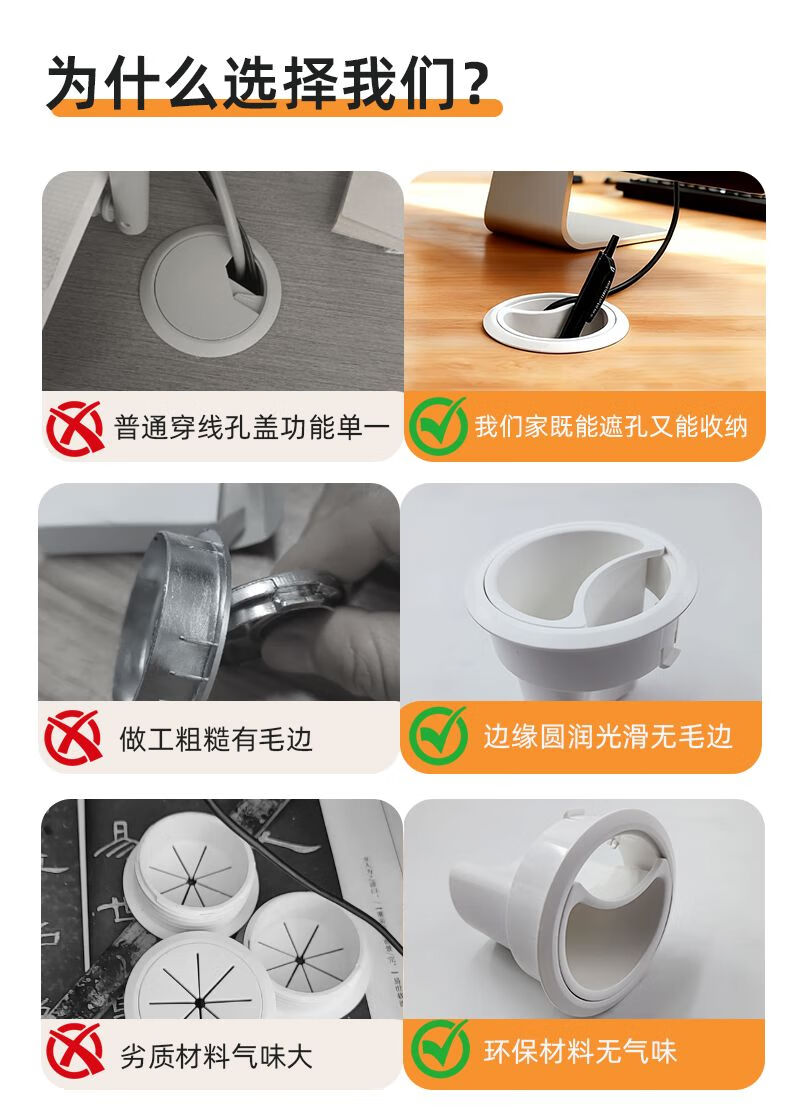 为什么选择我们？

普通穿线孔盖功能单一

我们家既能遮孔又能收纳

做工粗糙有毛边

边缘圆润光滑无毛边

劣质材料气味大

环保材料无气味