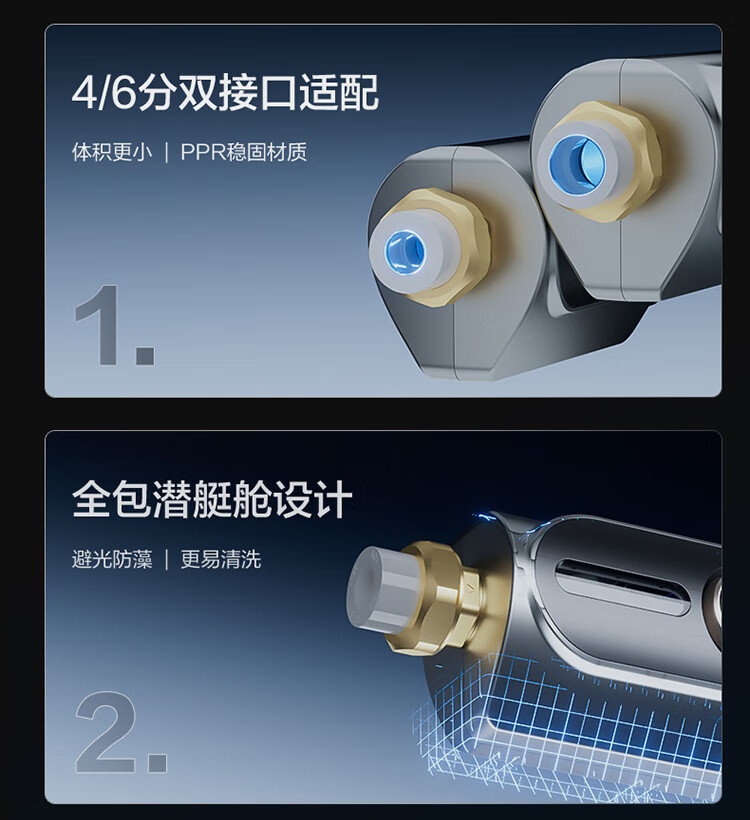 4/6分双接口适配

体积更小 | PPR稳固材质

1.

全包潜艇舱设计

避光防藻 | 更易清洗

2.