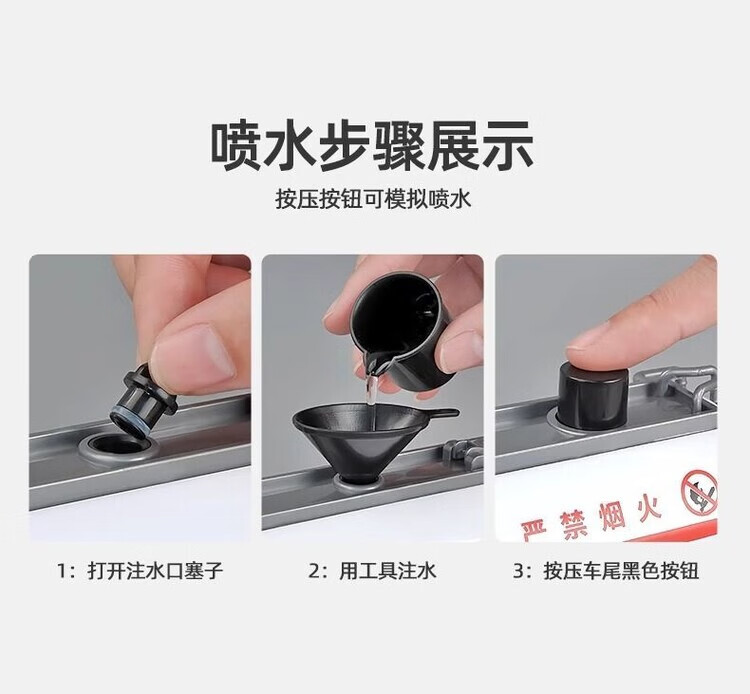 喷水步骤展示

按压按钮可模拟喷水

严禁烟火

1：打开注水口塞子

2：用工具注水

3：按压车尾黑色按钮